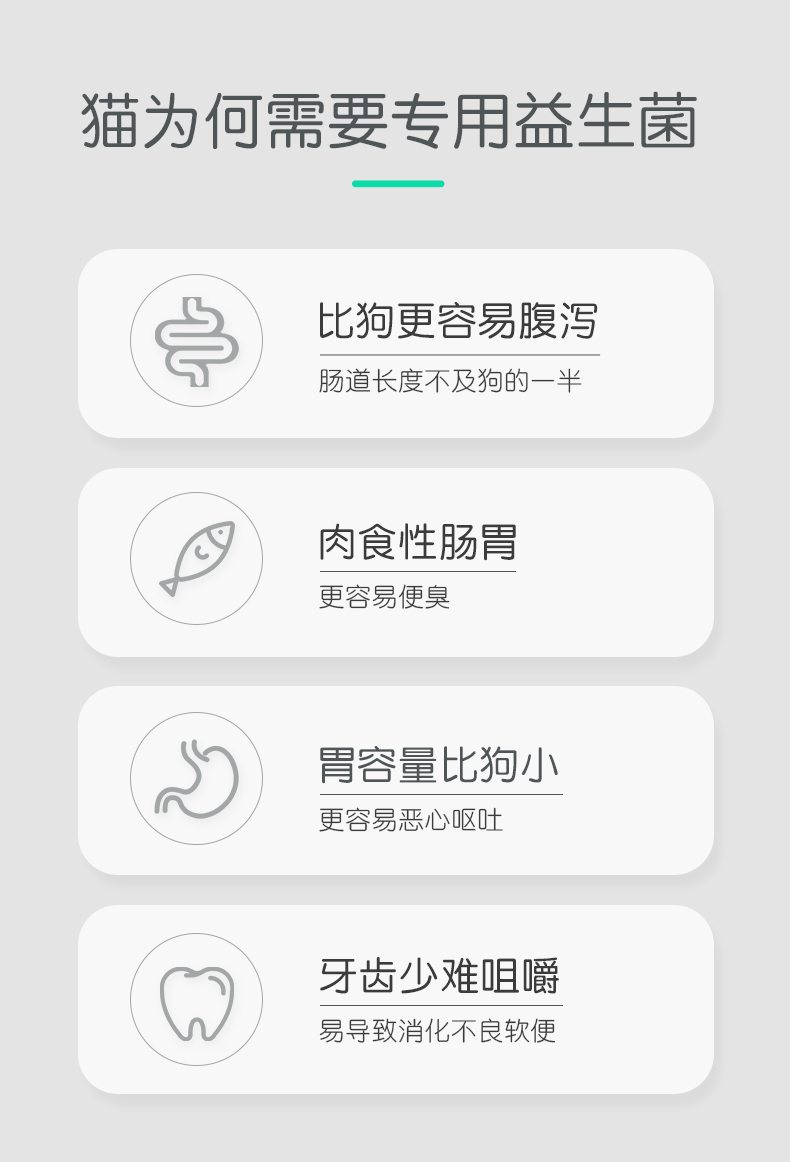 猫为何需要专用益生菌

比狗更容易腹泻
肠道长度不及狗的一半

肉食性肠胃
更容易便臭

胃容量比狗小
更容易恶心呕吐

牙齿少难咀嚼
易导致消化不良软便