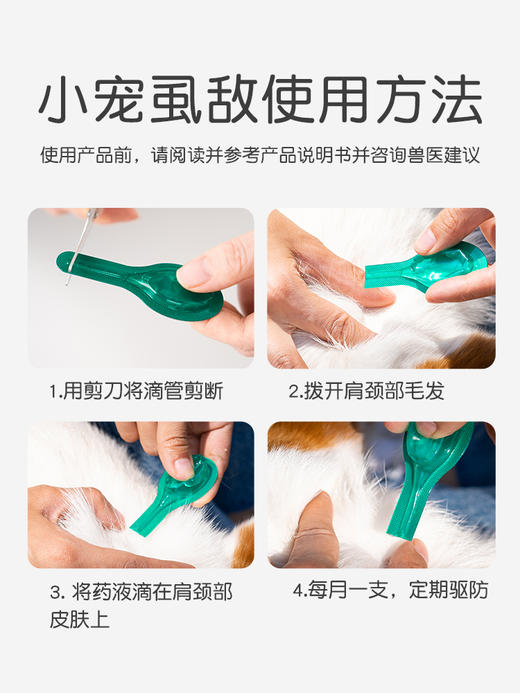 小宠虱敌使用方法

使用产品前，请阅读并参考产品说明书并咨询兽医建议

1.用剪刀将滴管剪断

2.拨开肩颈部毛发

3. 将药液滴在肩颈部皮肤上

4.每月一支，定期驱防