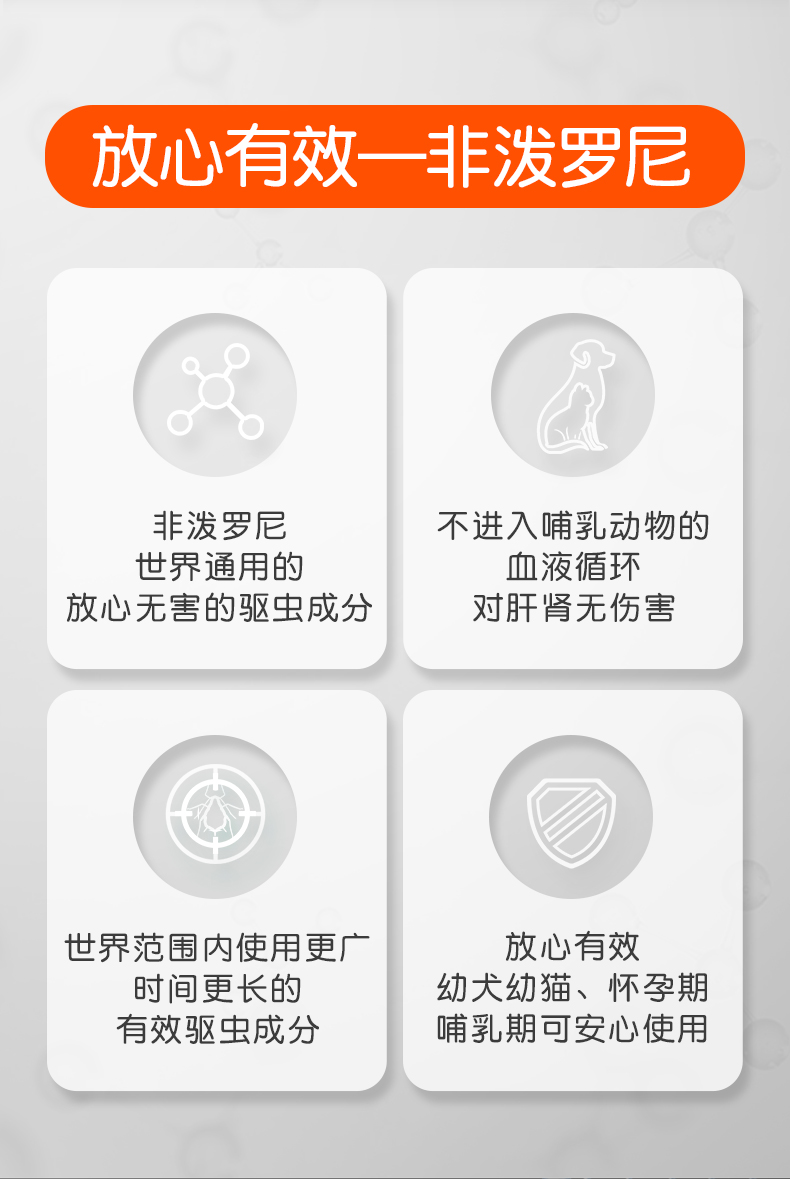 放心有效—非泼罗尼

非泼罗尼
世界通用的
放心无害的驱虫成分

不进入哺乳动物的
血液循环
对肝肾无伤害

世界范围内使用更广
时间更长的
有效驱虫成分

放心有效
幼犬幼猫、怀孕期
哺乳期可安心使用