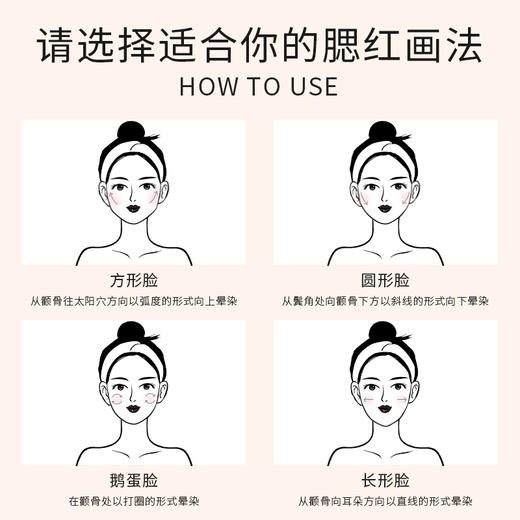 请选择适合你的腮红画法
HOW TO USE

方形脸
从颧骨往太阳穴方向以弧度的形式向上晕染

圆形脸
从鬓角处向颧骨下方以斜线的形式向下晕染

鹅蛋脸
在颧骨处以打圈的形式晕染

长形脸
从颧骨向耳朵方向以直线的形式晕染