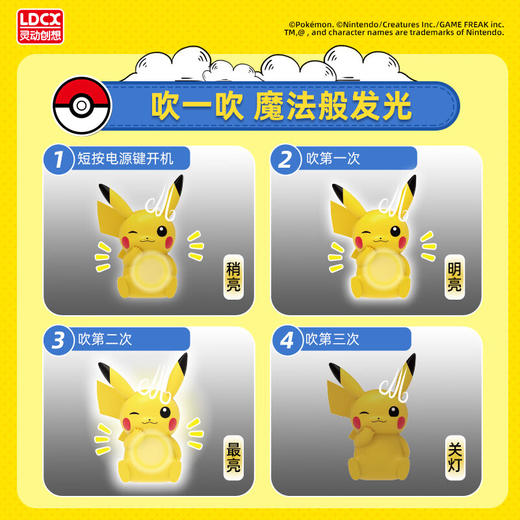 LDCX
灵动创想

©Pokémon. ©Nintendo/Creatures Inc./GAME FREAK inc. TM,® , and character names are trademarks of Nintendo.

吹一吹 魔法般发光

1 短按电源键开机

稍亮

2 吹第一次

明亮

3 吹第二次

最亮

4 吹第三次

关灯