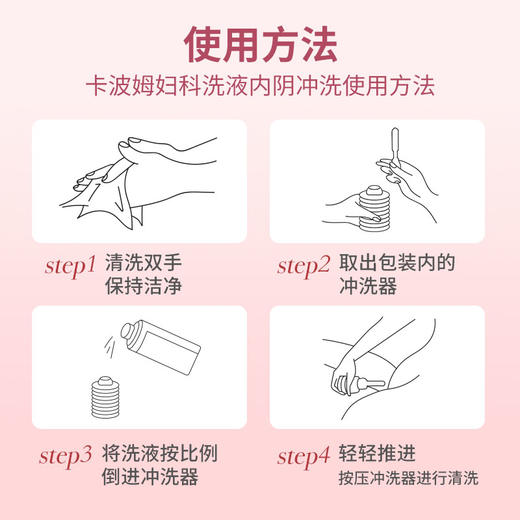 使用方法
卡波姆妇科洗液内阴冲洗使用方法

step1 清洗双手
保持洁净

step2 取出包装内的
冲洗器

step3 将洗液按比例
倒进冲洗器

step4 轻轻推进
按压冲洗器进行清洗