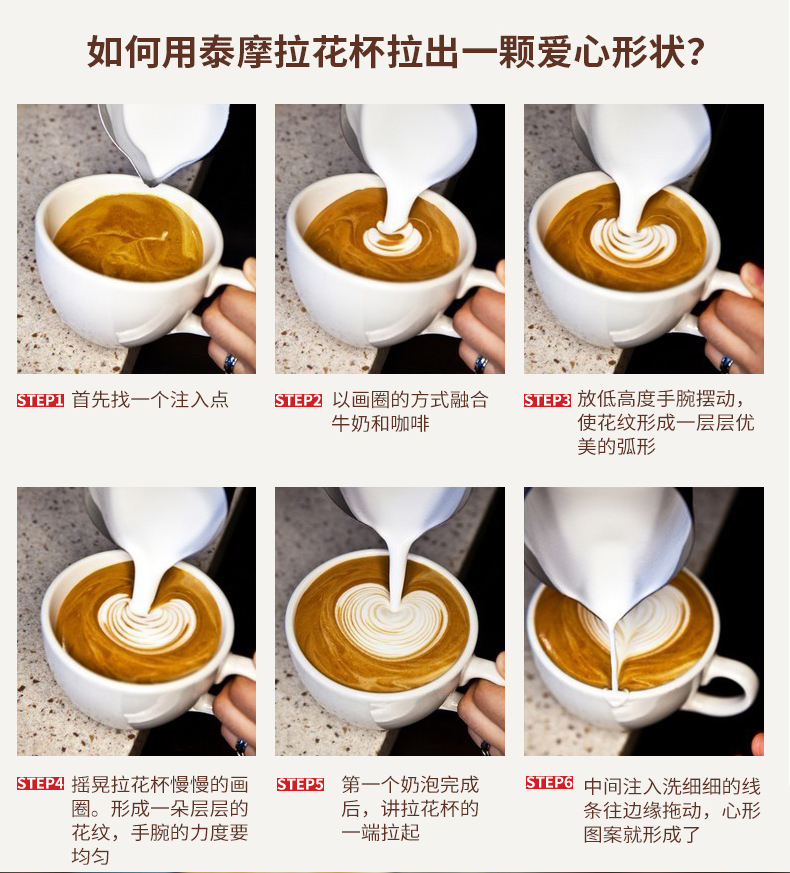 如何用泰摩拉花杯拉出一颗爱心形状?

STEP1 首先找一个注入点

STEP2 以画圈的方式融合牛奶和咖啡

STEP3 放低高度手腕摆动，使花纹形成一层层优美的弧形

STEP4 摇晃拉花杯慢慢的画圈。形成一朵层层的花纹，手腕的力度要均匀

STEP5 第一个奶泡完成后，讲拉花杯的一端拉起

STEP6 中间注入洗细细的线条往边缘拖动，心形图案就形成了