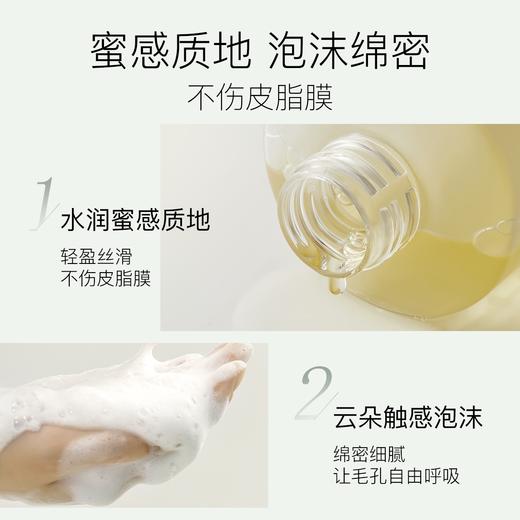 蜜感质地 泡沫绵密
不伤皮脂膜

1
水润蜜感质地
轻盈丝滑
不伤皮脂膜

2
云朵触感泡沫
绵密细腻
让毛孔自由呼吸