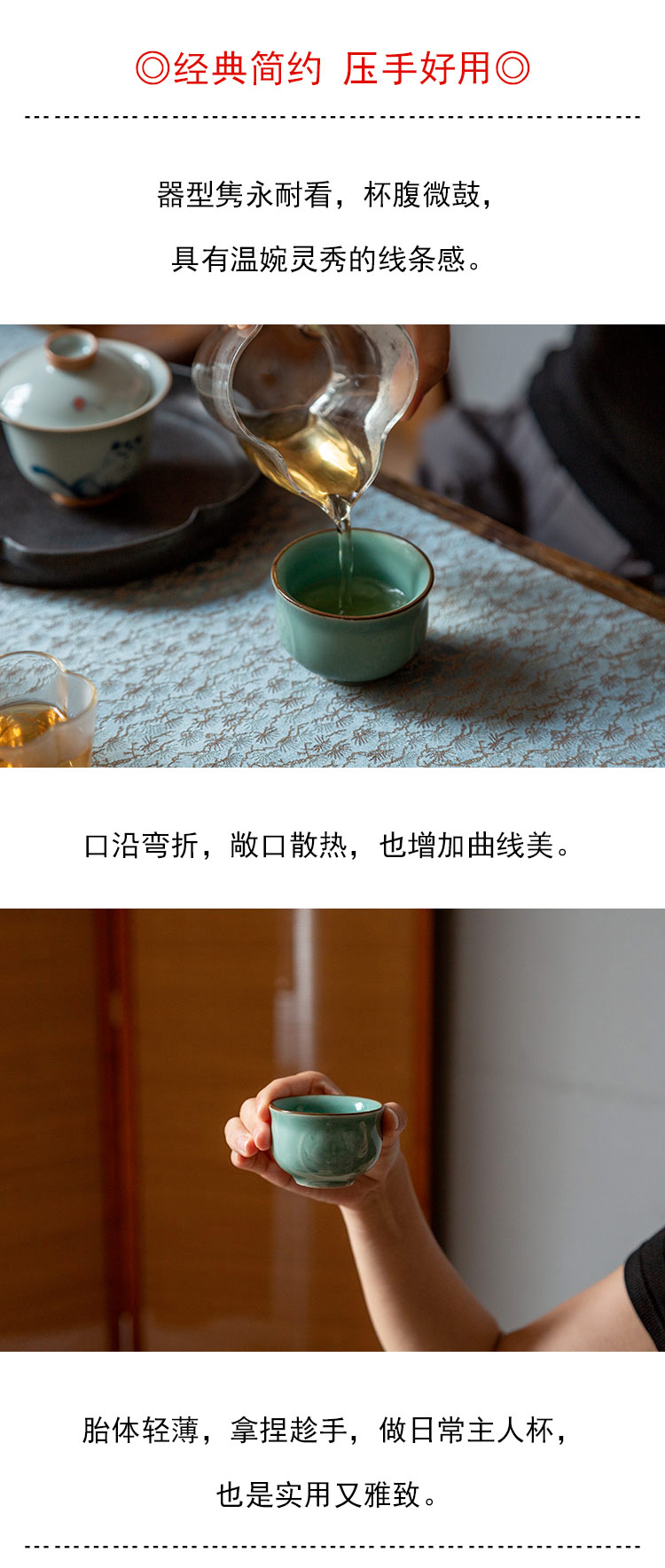 ◎经典简约 压手好用◎

器型隽永耐看，杯腹微鼓，

具有温婉灵秀的线条感。

口沿弯折，敞口散热，也增加曲线美。

胎体轻薄，拿捏趁手，做日常主人杯，

也是实用又雅致。