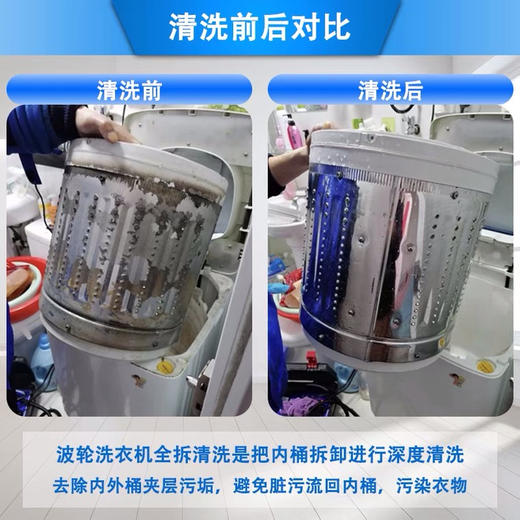 清洗前后对比

清洗前

清洗后

波轮洗衣机全拆清洗是把内桶拆卸进行深度清洗
去除内外桶夹层污垢，避免脏污流回内桶，污染衣物