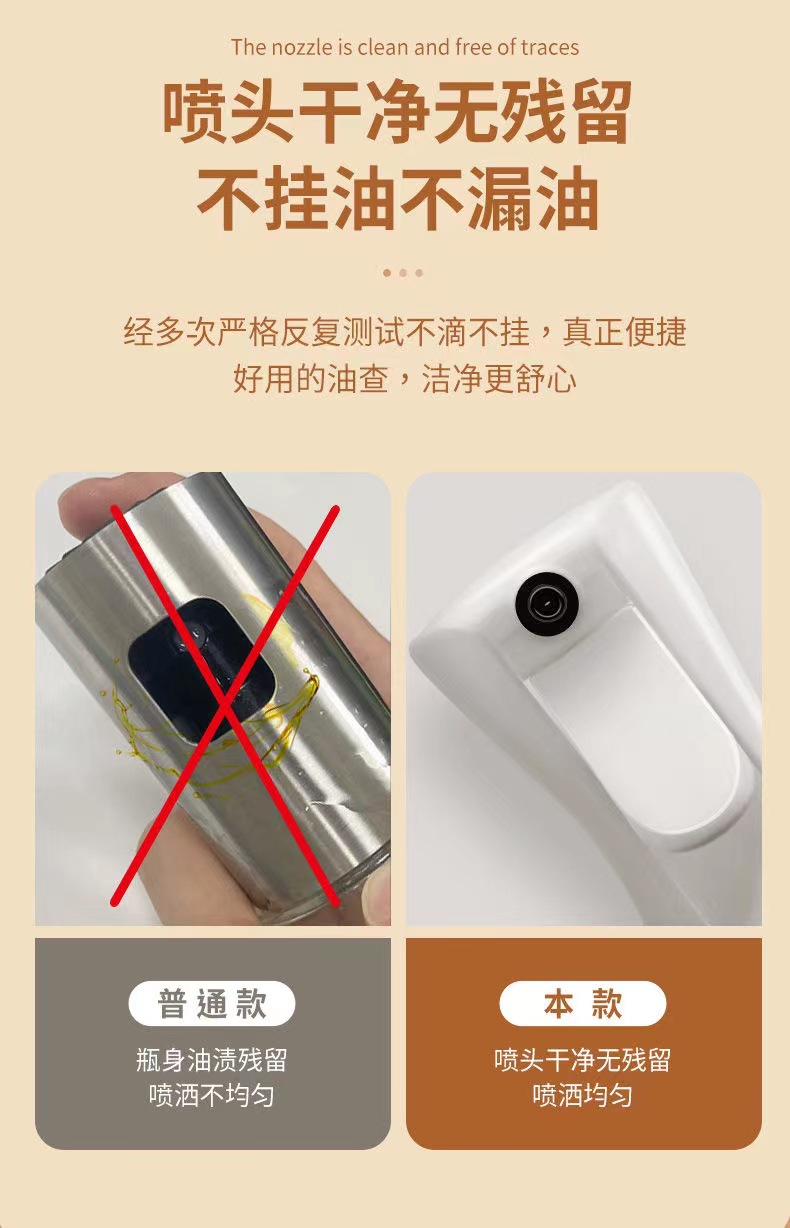 The nozzle is clean and free of traces

喷头干净无残留
不挂油不漏油

经多次严格反复测试不滴不挂，真正便捷好用的油查，洁净更舒心

普通款
瓶身油渍残留
喷洒不均匀

本款
喷头干净无残留
喷洒均匀