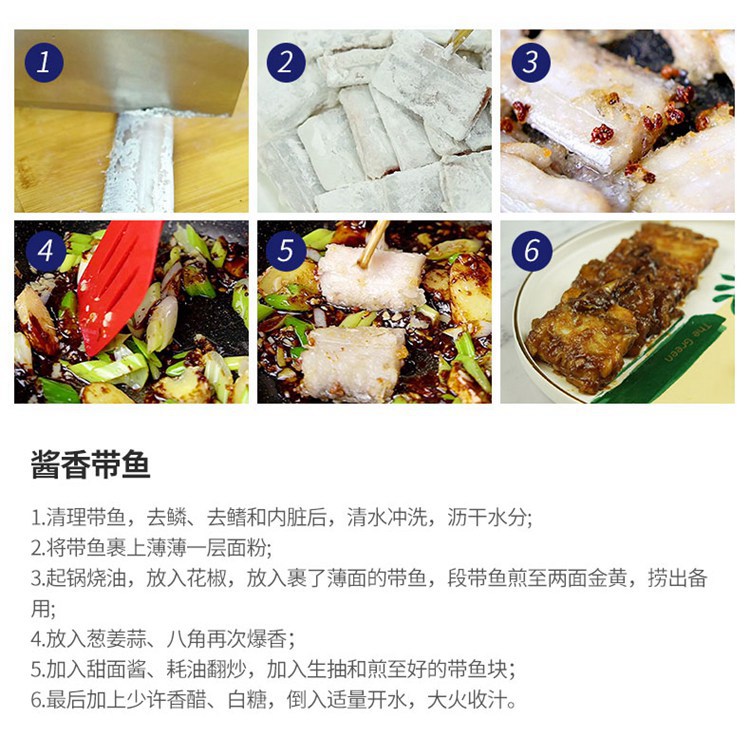 1

2

3

4

5

6

The Green

酱香带鱼

1.清理带鱼，去鳞、去鳍和内脏后，清水冲洗，沥干水分;
2.将带鱼裹上薄薄一层面粉;
3.起锅烧油，放入花椒，放入裹了薄面的带鱼，段带鱼煎至两面金黄，捞出备用;
4.放入葱姜蒜、八角再次爆香；
5.加入甜面酱、耗油翻炒，加入生抽和煎至好的带鱼块；
6.最后加上少许香醋、白糖，倒入适量开水，大火收汁。