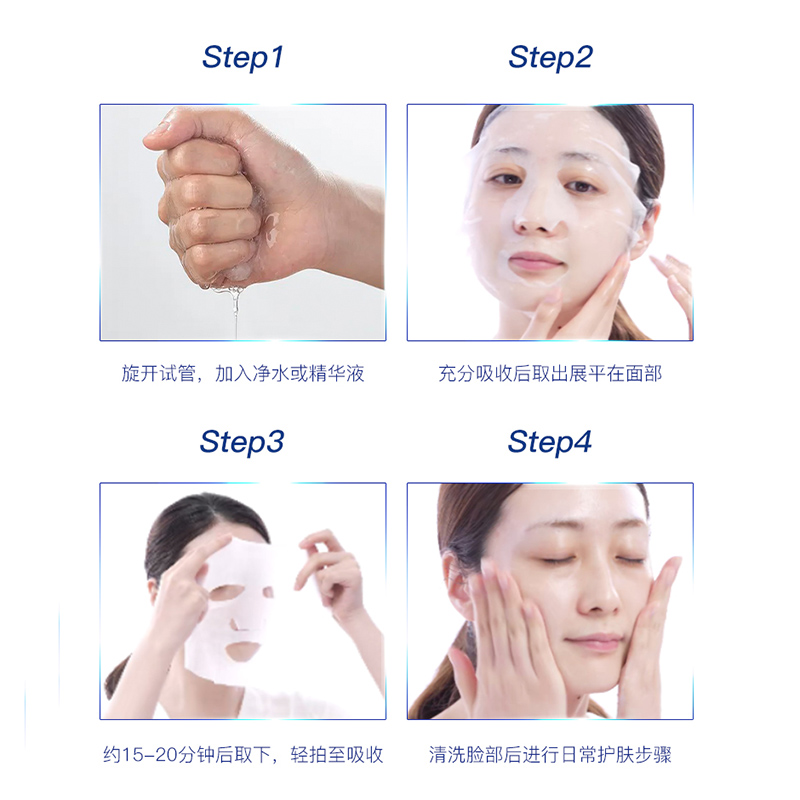 Step1

旋开试管，加入净水或精华液

Step2

充分吸收后取出展平在面部

Step3

约15-20分钟后取下，轻拍至吸收

Step4

清洗脸部后进行日常护肤步骤