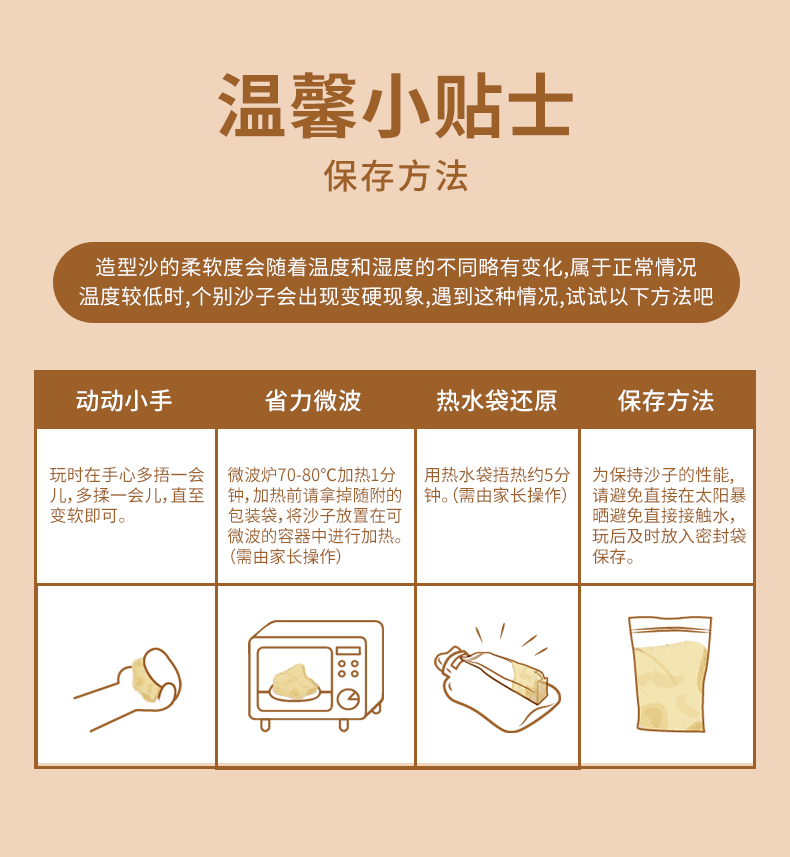 温馨小贴士

保存方法

造型沙的柔软度会随着温度和湿度的不同略有变化,属于正常情况
温度较低时,个别沙子会出现变硬现象,遇到这种情况,试试以下方法吧

| 动动小手 | 省力微波 | 热水袋还原 | 保存方法 |
|---|---|---|---|
| 玩时在手心多捂一会儿,多揉一会儿,直至变软即可。 | 微波炉70-80°C加热1分钟,加热前请拿掉随附的包装袋,将沙子放置在可微波的容器中进行加热。(需由家长操作) | 用热水袋捂热约5分钟。(需由家长操作) | 为保持沙子的性能,请避免直接在太阳暴晒避免直接接触水,玩后及时放入密封袋保存。 |