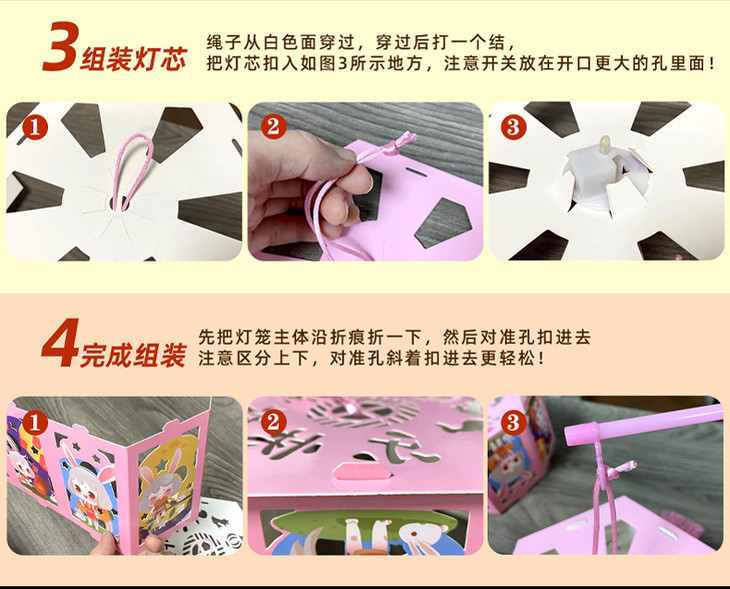 3组装灯芯

绳子从白色面穿过，穿过后打一个结，
把灯芯扣入如图3所示地方，注意开关放在开口更大的孔里面！

1

2

3

4完成组装

先把灯笼主体沿折痕折一下，然后对准孔扣进去
注意区分上下，对准孔斜着扣进去更轻松！

1

2

3