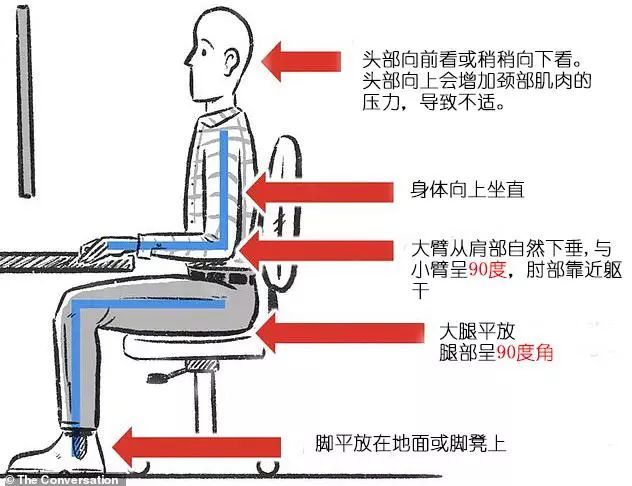 头部向前看或稍稍向下看。头部向上会增加颈部肌肉的压力，导致不适。

身体向上坐直

大臂从肩部自然下垂，与小臂呈90度，肘部靠近躯干

大腿平放
腿部呈90度角

脚平放在地面或脚凳上

© The Conversation