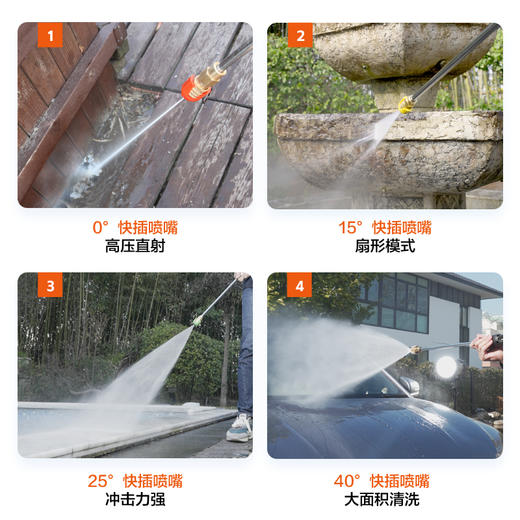 1

0° 快插喷嘴
高压直射

2

15° 快插喷嘴
扇形模式

3

25° 快插喷嘴
冲击力强

4

40° 快插喷嘴
大面积清洗