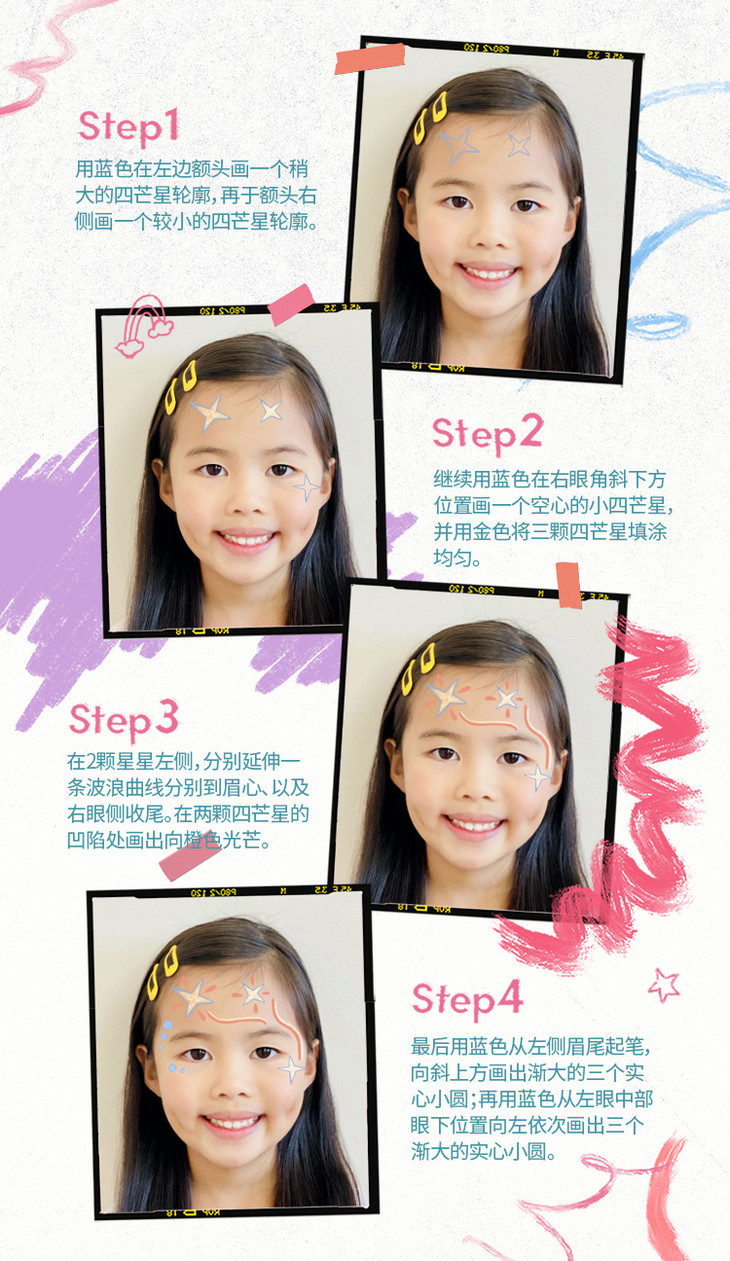 Step1
用蓝色在左边额头画一个稍大的四芒星轮廓，再于额头右侧画一个较小的四芒星轮廓。

Step2
继续用蓝色在右眼角斜下方位置画一个空心的小四芒星，并用金色将三颗四芒星填涂均匀。

Step3
在2颗星星左侧，分别延伸一条波浪曲线分别到眉心、以及右眼侧收尾。在两颗四芒星的凹陷处画出向橙色光芒。

Step4
最后用蓝色从左侧眉尾起笔，向斜上方画出渐大的三个实心小圆；再用蓝色从左眼中部眼下位置向左依次画出三个渐大的实心小圆。