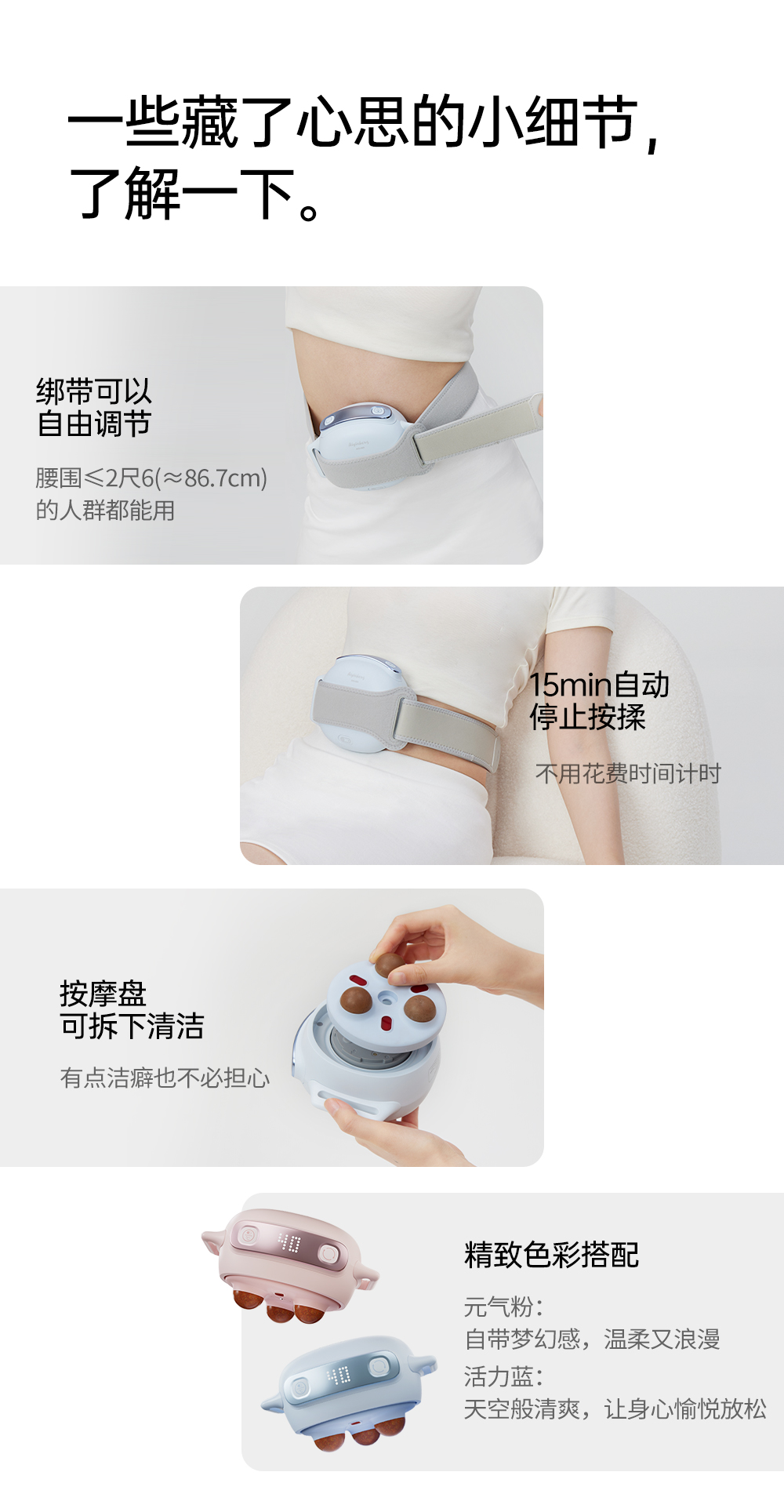 一些藏了心思的小细节，
了解一下。

绑带可以
自由调节

腰围≤2尺6(≈86.7cm)
的人群都能用

15min自动
停止按揉

不用花费时间计时

按摩盘
可拆下清洁

有点洁癖也不必担心

40

40

精致色彩搭配

元气粉：
自带梦幻感，温柔又浪漫
活力蓝：
天空般清爽，让身心愉悦放松