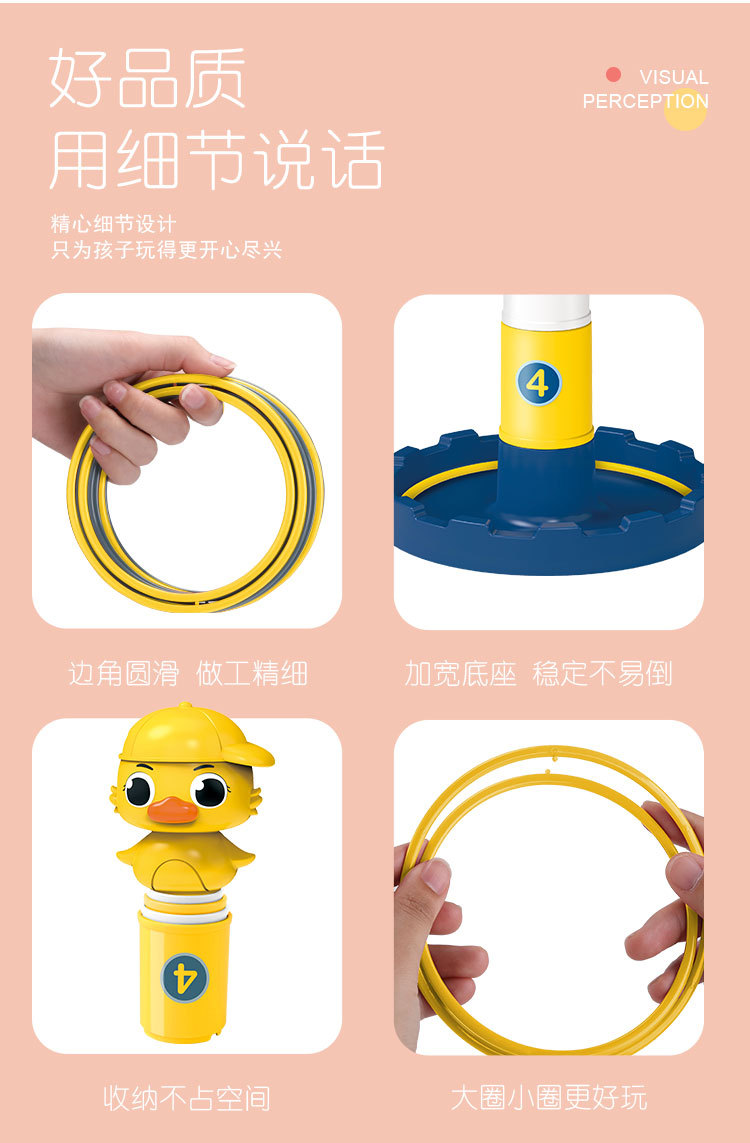 好品质
用细节说话

VISUAL
PERCEPTION

精心细节设计
只为孩子玩得更开心尽兴

4

边角圆滑 做工精细

加宽底座 稳定不易倒

4

收纳不占空间

大圈小圈更好玩