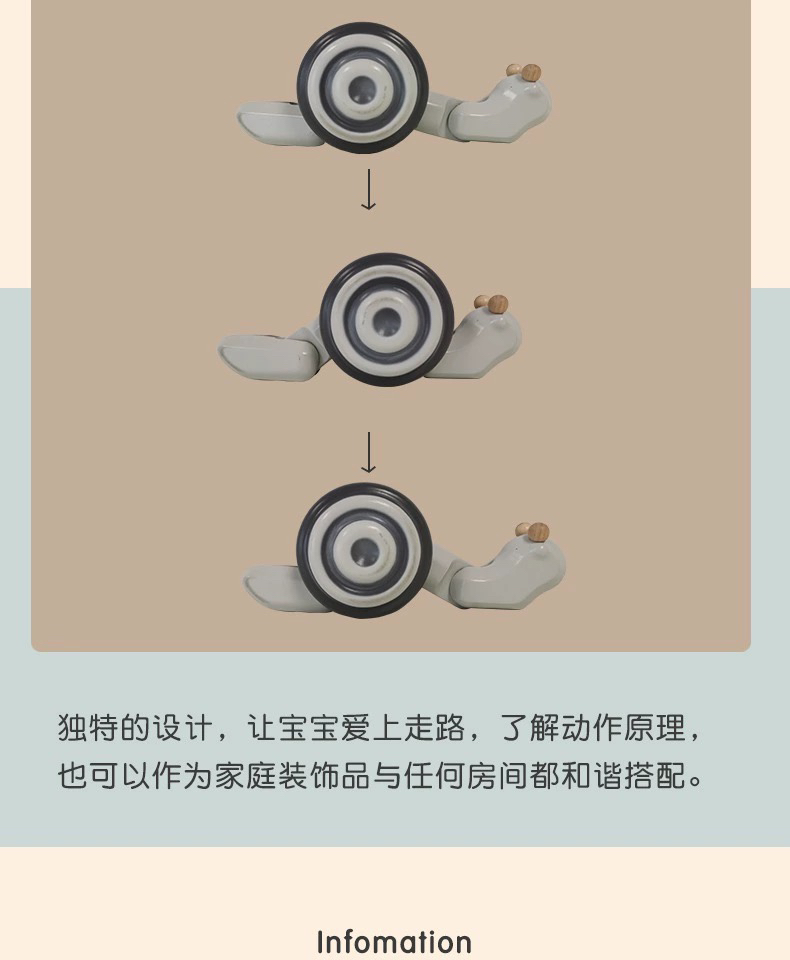 独特的设计，让宝宝爱上走路，了解动作原理，也可以作为家庭装饰品与任何房间都和谐搭配。

Infomation