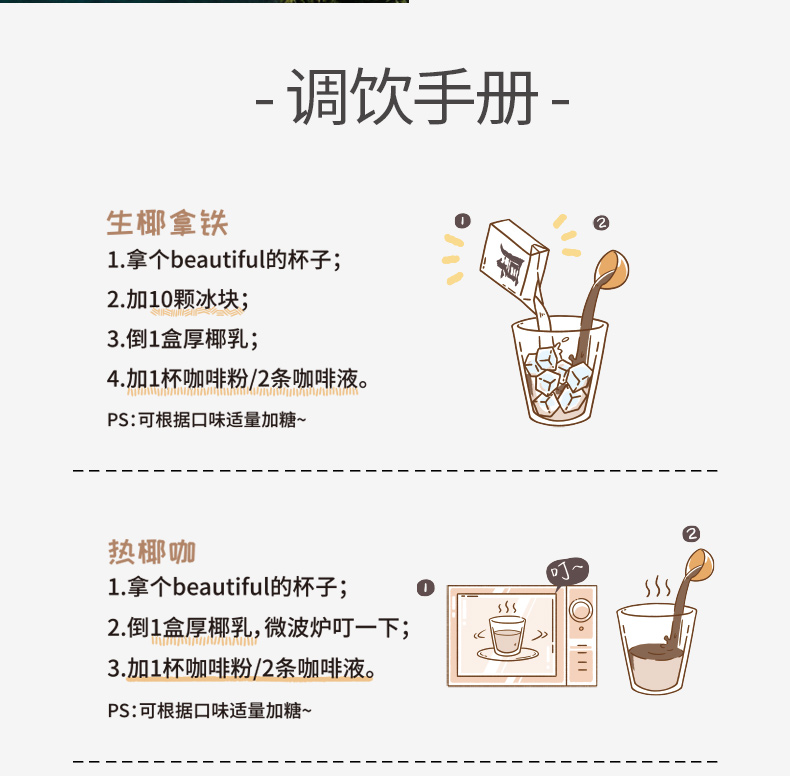 - 调饮手册 -

生椰拿铁
1.拿个beautiful的杯子；
2.加10颗冰块；
3.倒1盒厚椰乳；
4.加1杯咖啡粉/2条咖啡液。
PS:可根据口味适量加糖~

1 2

热椰咖
1.拿个beautiful的杯子；
2.倒1盒厚椰乳，微波炉叮一下；
3.加1杯咖啡粉/2条咖啡液。
PS:可根据口味适量加糖~

1 叮~ 2