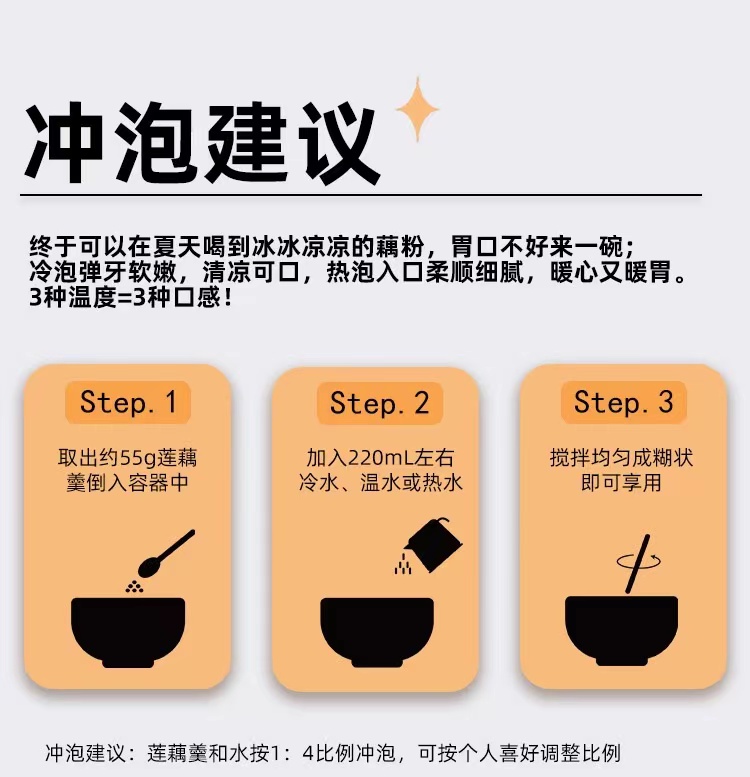 冲泡建议

终于可以在夏天喝到冰冰凉凉的藕粉，胃口不好来一碗；
冷泡弹牙软嫩，清凉可口，热泡入口柔顺细腻，暖心又暖胃。
3种温度=3种口感！

Step. 1

取出约55g莲藕羹倒入容器中

Step. 2

加入220mL左右冷水、温水或热水

Step. 3

搅拌均匀成糊状即可享用

冲泡建议：莲藕羹和水按1：4比例冲泡，可按个人喜好调整比例