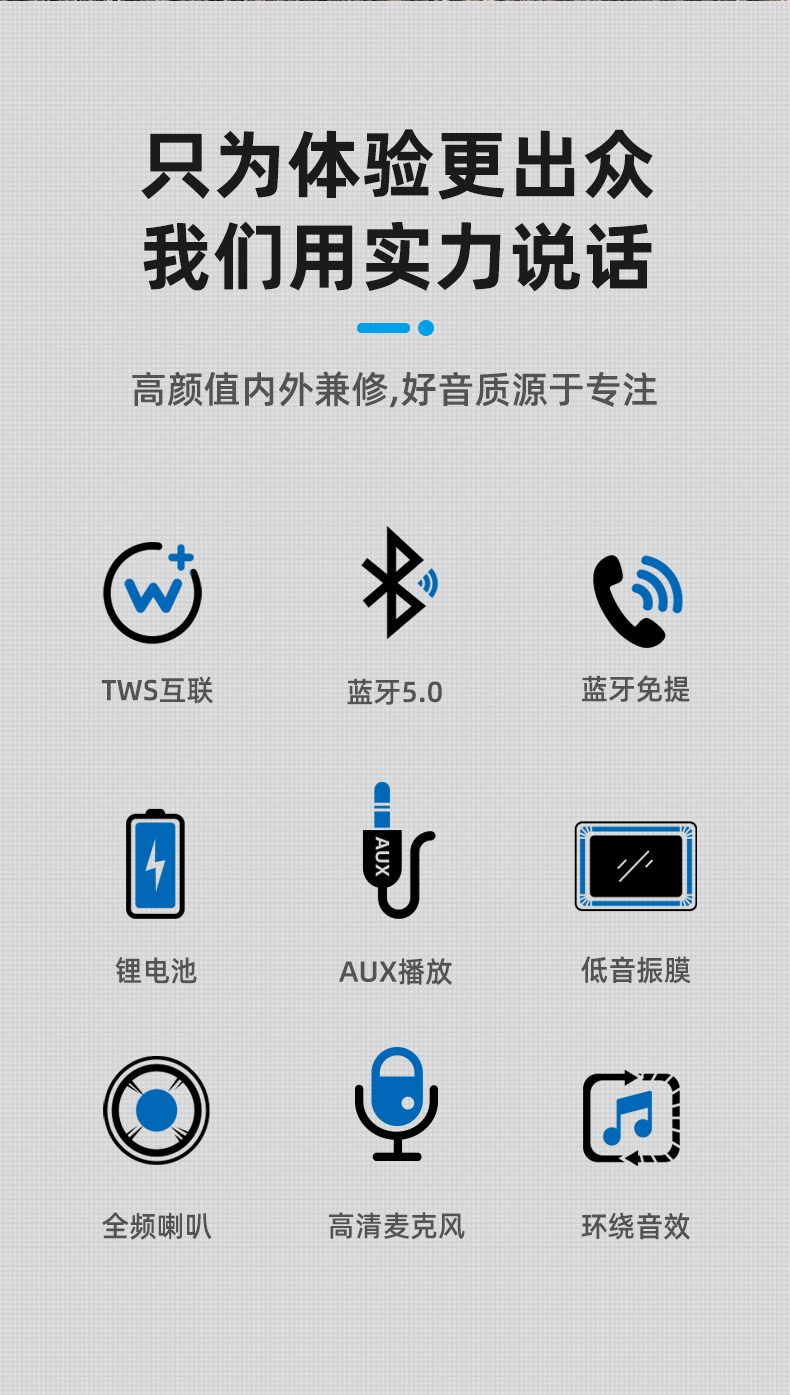 只为体验更出众
我们用实力说话

高颜值内外兼修,好音质源于专注

TWS互联

蓝牙5.0

蓝牙免提

锂电池

AUX

AUX播放

低音振膜

全频喇叭

高清麦克风

环绕音效