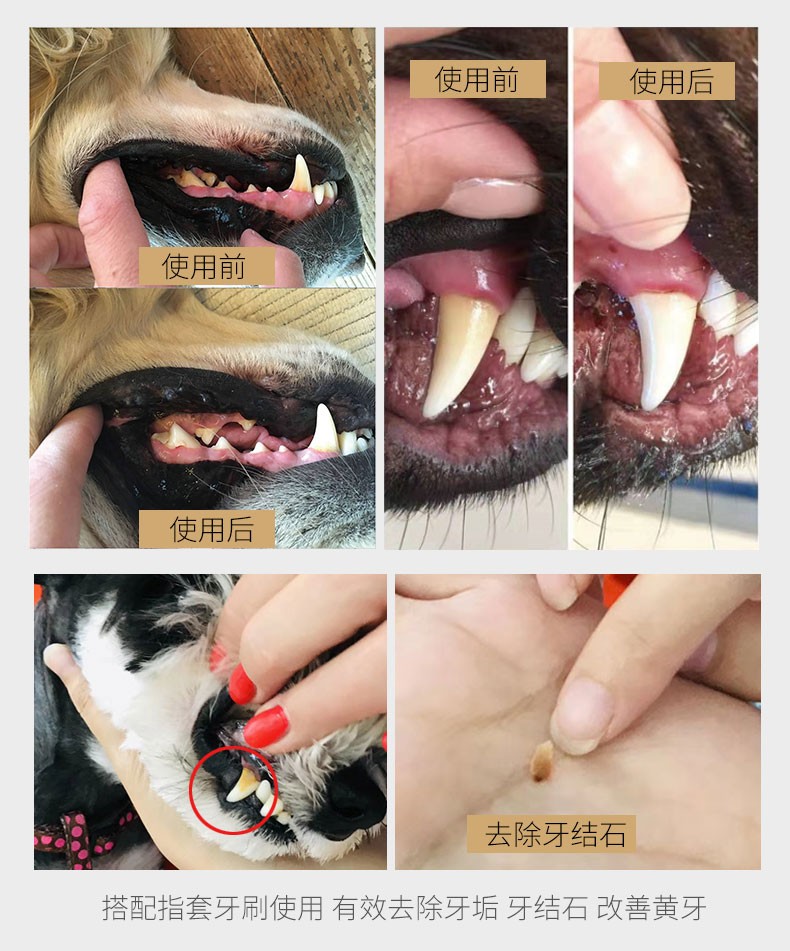 使用前

使用后

使用前

使用后

去除牙结石

搭配指套牙刷使用 有效去除牙垢 牙结石 改善黄牙