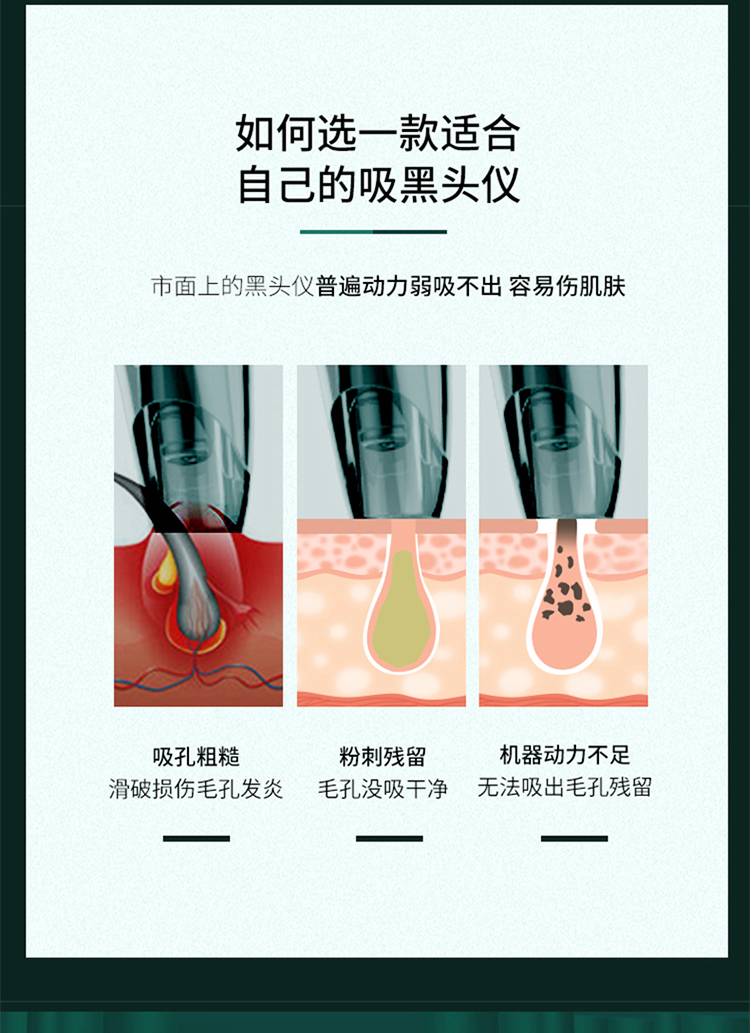 如何选一款适合
自己的吸黑头仪

市面上的黑头仪普遍动力弱吸不出 容易伤肌肤

吸孔粗糙
滑破损伤毛孔发炎

粉刺残留
毛孔没吸干净

机器动力不足
无法吸出毛孔残留