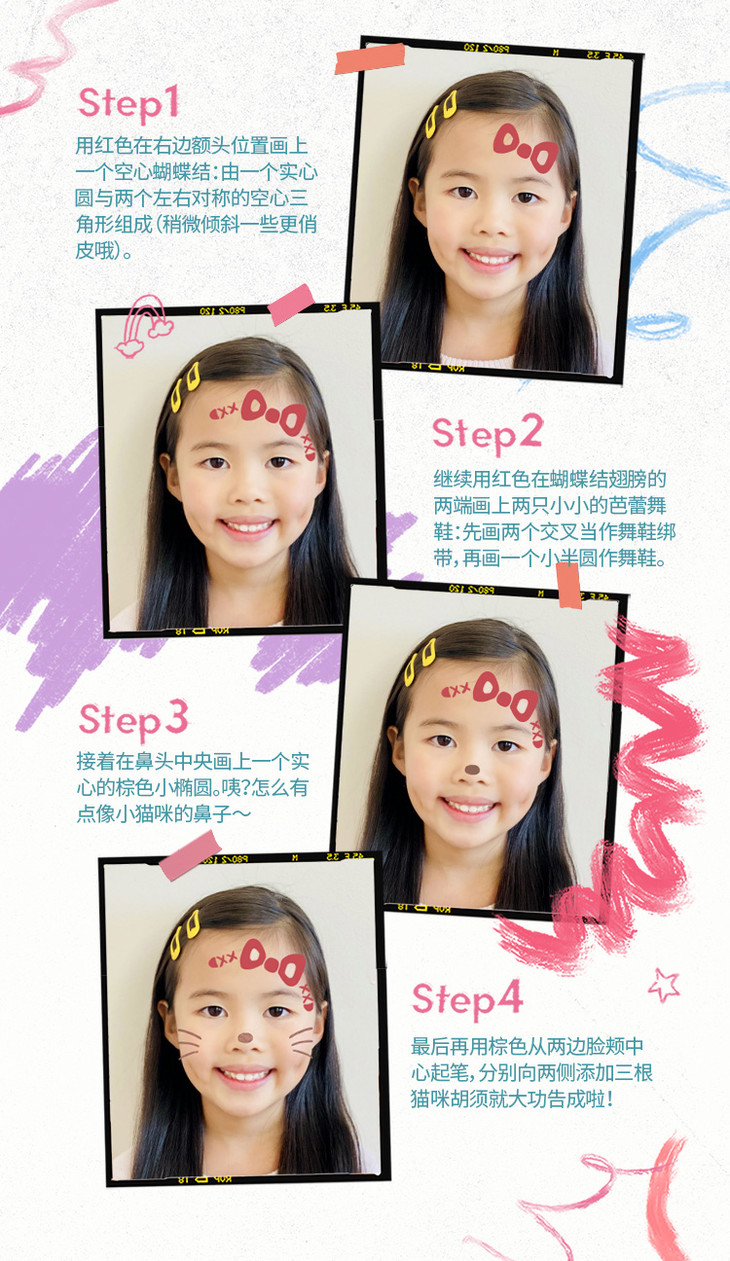 Step1

用红色在右边额头位置画上一个空心蝴蝶结：由一个实心圆与两个左右对称的空心三角形组成（稍微倾斜一些更俏皮哦）。

Step2

继续用红色在蝴蝶结翅膀的两端画上两只小小的芭蕾舞鞋：先画两个交叉当作舞鞋绑带，再画一个小半圆作舞鞋。

Step3

接着在鼻头中央画上一个实心的棕色小椭圆。咦？怎么有点像小猫咪的鼻子～

Step4

最后再用棕色从两边脸颊中心起笔，分别向两侧添加三根猫咪胡须就大功告成啦！