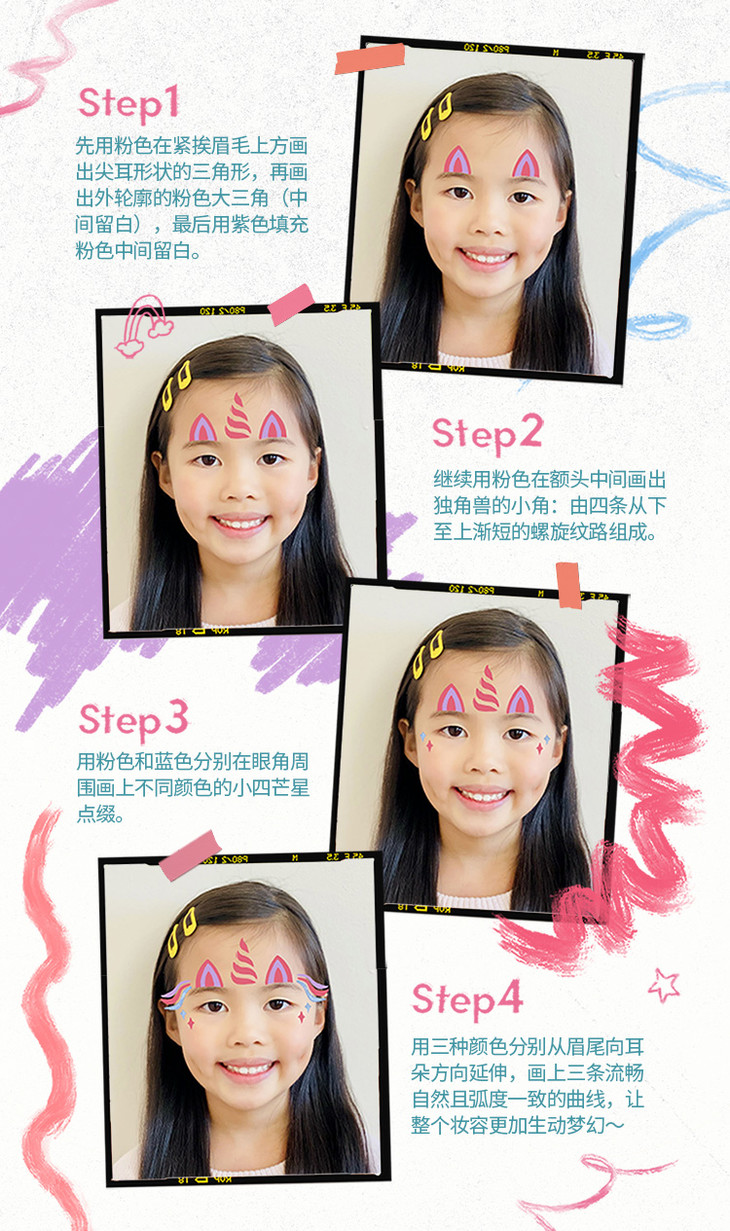 Step1

先用粉色在紧挨眉毛上方画出尖耳形状的三角形，再画出外轮廓的粉色大三角（中间留白），最后用紫色填充粉色中间留白。

Step2

继续用粉色在额头中间画出独角兽的小角：由四条从下至上渐短的螺旋纹路组成。

Step3

用粉色和蓝色分别在眼角周围画上不同颜色的小四芒星点缀。

Step4

用三种颜色分别从眉尾向耳朵方向延伸，画上三条流畅自然且弧度一致的曲线，让整个妆容更加生动梦幻~