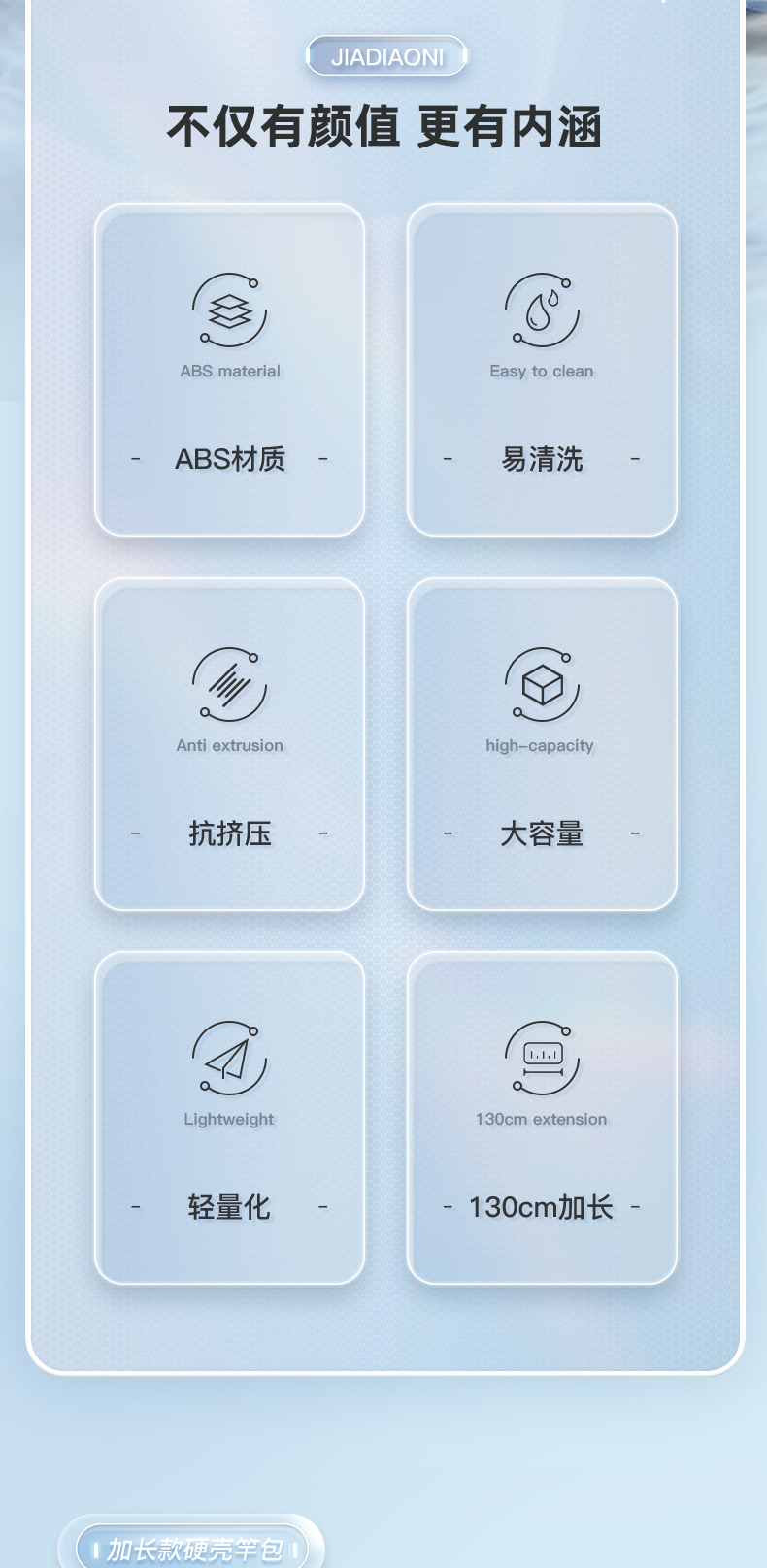 JIADIAONI

不仅有颜值 更有内涵

ABS material

- ABS材质 -

Easy to clean

- 易清洗 -

Anti extrusion

- 抗挤压 -

high-capacity

- 大容量 -

Lightweight

- 轻量化 -

130cm extension

- 130cm加长 -

加长款硬壳竿包