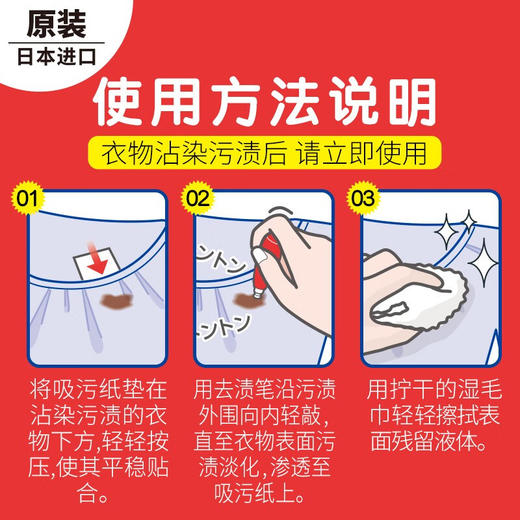 原装
日本进口

使用方法说明

衣物沾染污渍后 请立即使用

01

将吸污纸垫在沾染污渍的衣物下方,轻轻按压,使其平稳贴合。

02

ントン

ントン

用去渍笔沿污渍外围向内轻敲,直至衣物表面污渍淡化,渗透至吸污纸上。

03

用拧干的湿毛巾轻轻擦拭表面残留液体。