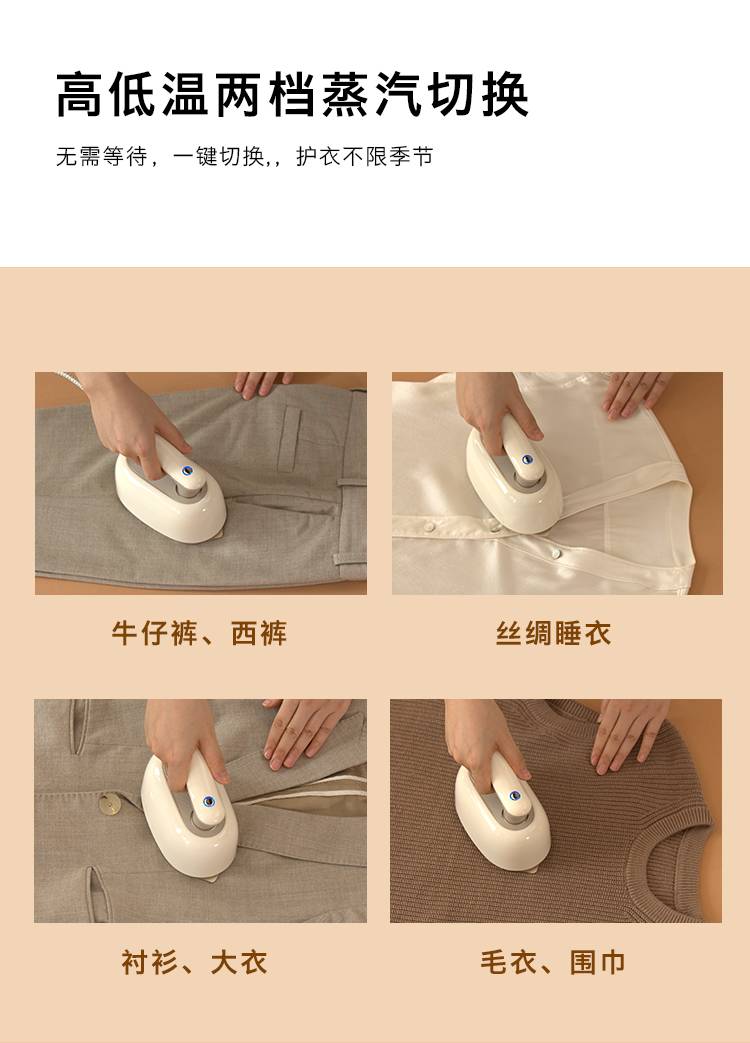 高低温两档蒸汽切换

无需等待，一键切换,，护衣不限季节

牛仔裤、西裤

丝绸睡衣

衬衫、大衣

毛衣、围巾