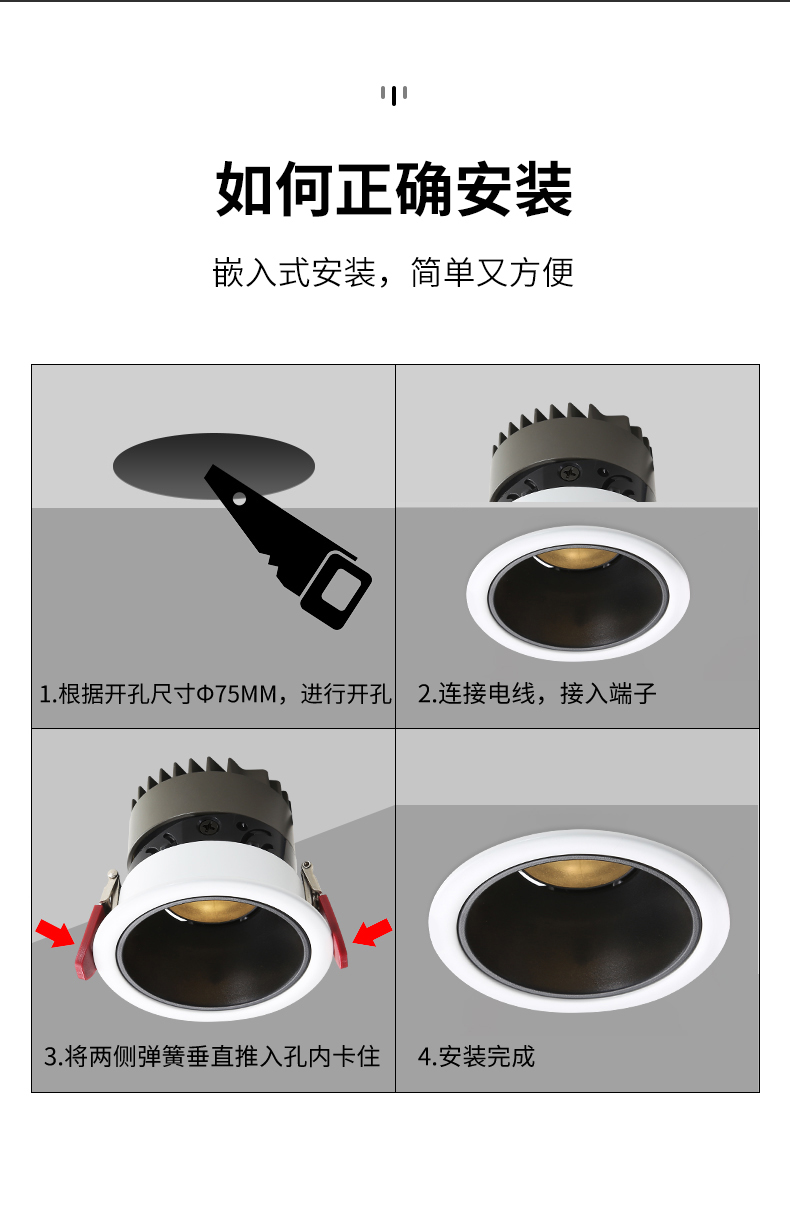 如何正确安装

嵌入式安装，简单又方便

1.根据开孔尺寸Φ75MM，进行开孔

2.连接电线，接入端子

3.将两侧弹簧垂直推入孔内卡住

4.安装完成