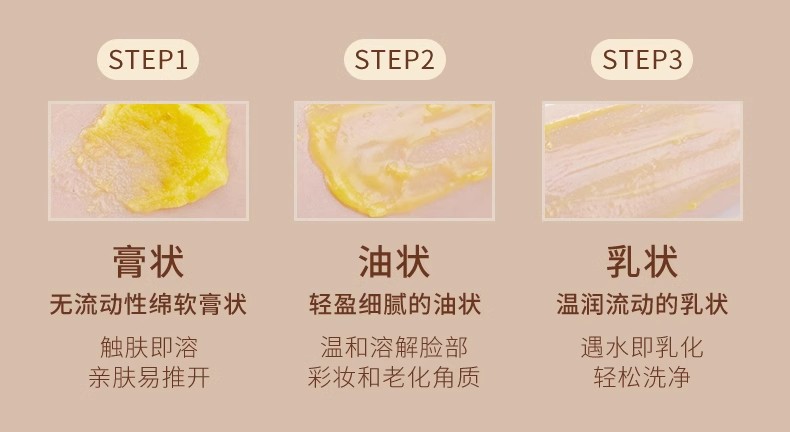 STEP1

膏状

无流动性绵软膏状

触肤即溶
亲肤易推开

STEP2

油状

轻盈细腻的油状

温和溶解脸部
彩妆和老化角质

STEP3

乳状

温润流动的乳状

遇水即乳化
轻松洗净