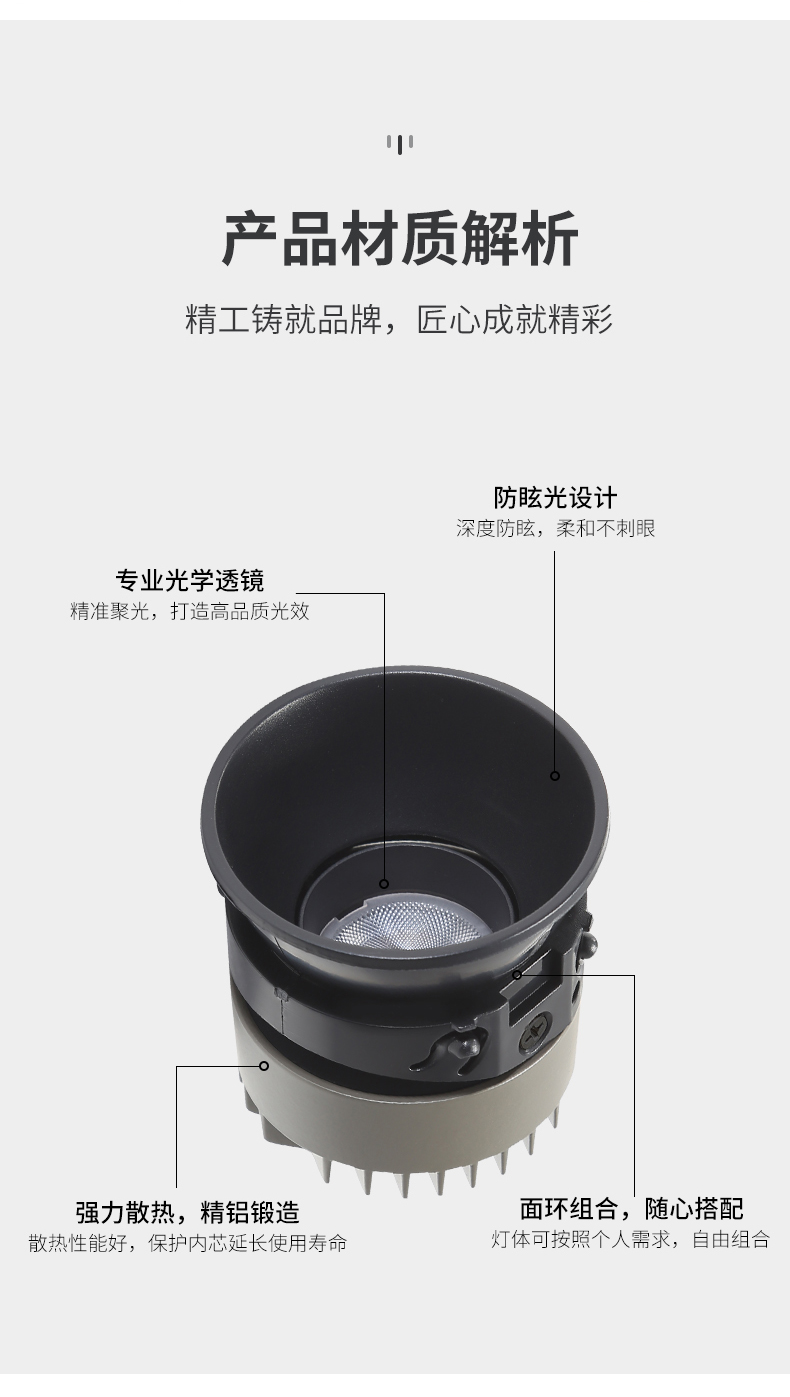 产品材质解析

精工铸就品牌，匠心成就精彩

防眩光设计
深度防眩，柔和不刺眼

专业光学透镜
精准聚光，打造高品质光效

强力散热，精铝锻造
散热性能好，保护内芯延长使用寿命

面环组合，随心搭配
灯体可按照个人需求，自由组合