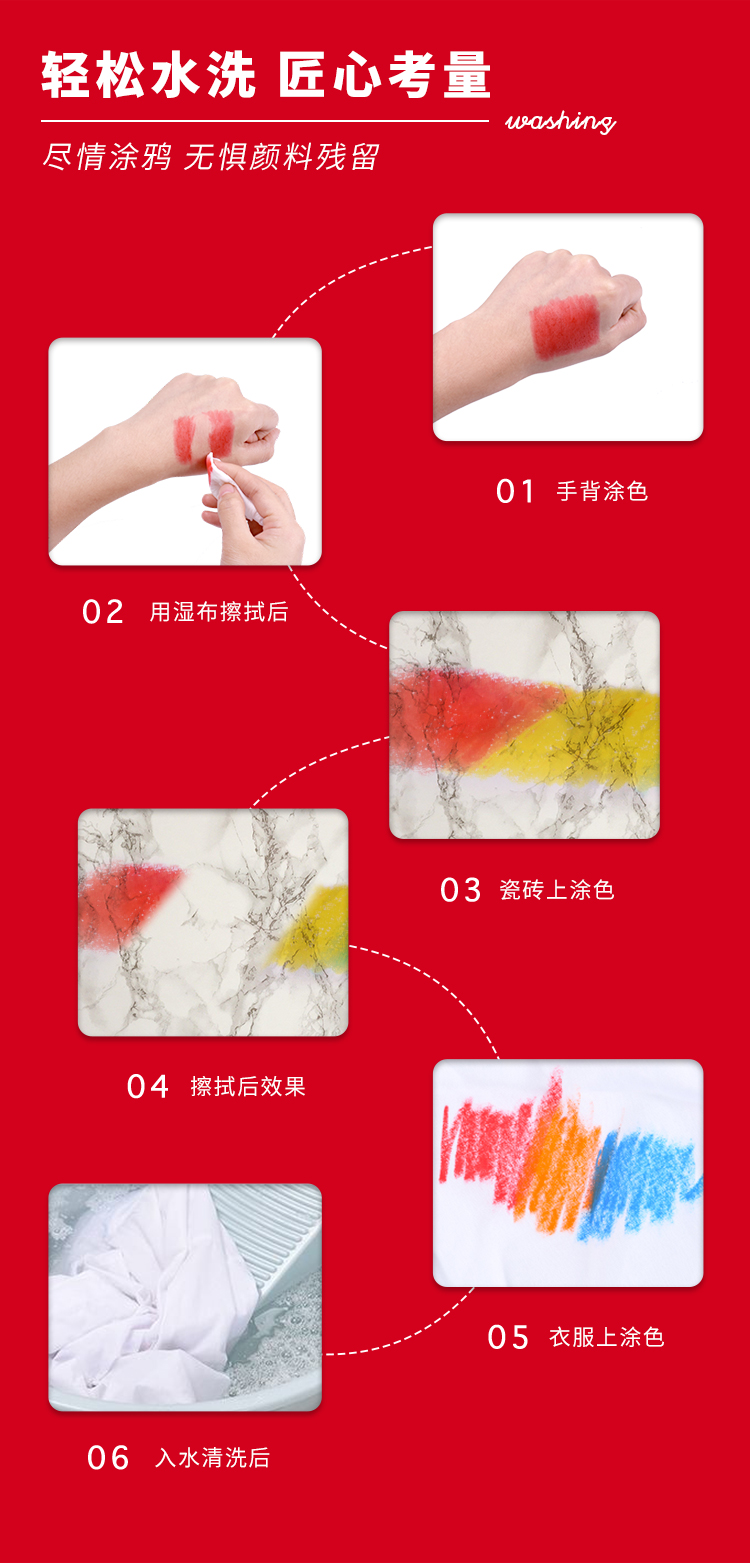 轻松水洗 匠心考量

washing

尽情涂鸦 无惧颜料残留

01 手背涂色

02 用湿布擦拭后

03 瓷砖上涂色

04 擦拭后效果

05 衣服上涂色

06 入水清洗后