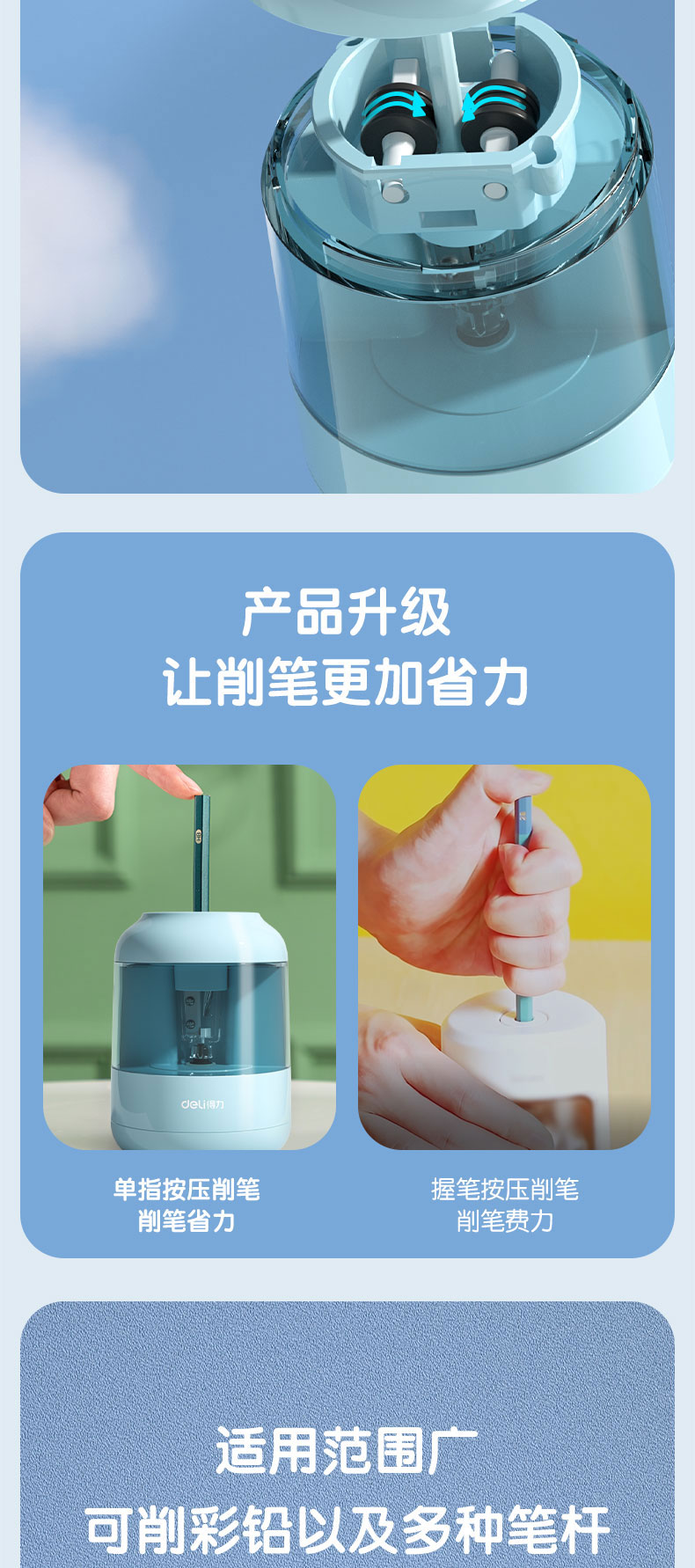 产品升级
让削笔更加省力

deli得力

单指按压削笔
削笔省力

握笔按压削笔
削笔费力

适用范围广
可削彩铅以及多种笔杆