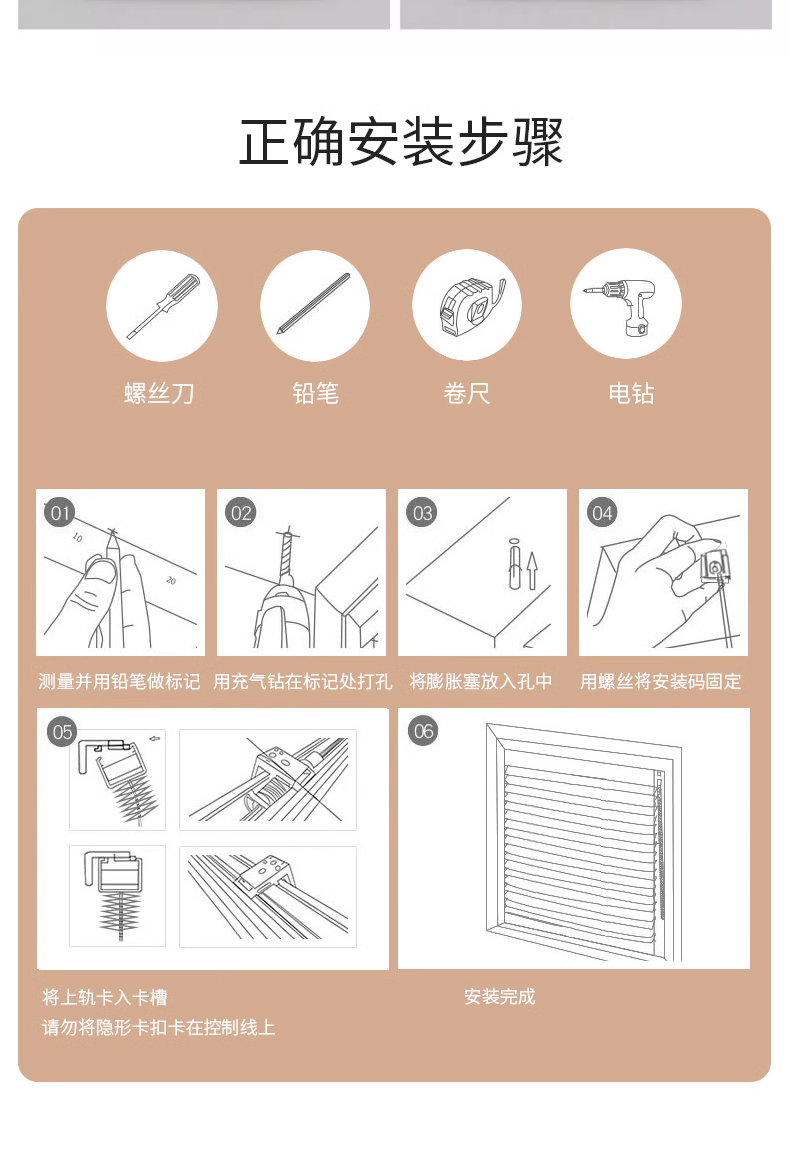 正确安装步骤

螺丝刀
铅笔
卷尺
电钻

01
10
20
测量并用铅笔做标记

02
用充气钻在标记处打孔

03
将膨胀塞放入孔中

04
用螺丝将安装码固定

05
将上轨卡入卡槽
请勿将隐形卡扣卡在控制线上

06
安装完成