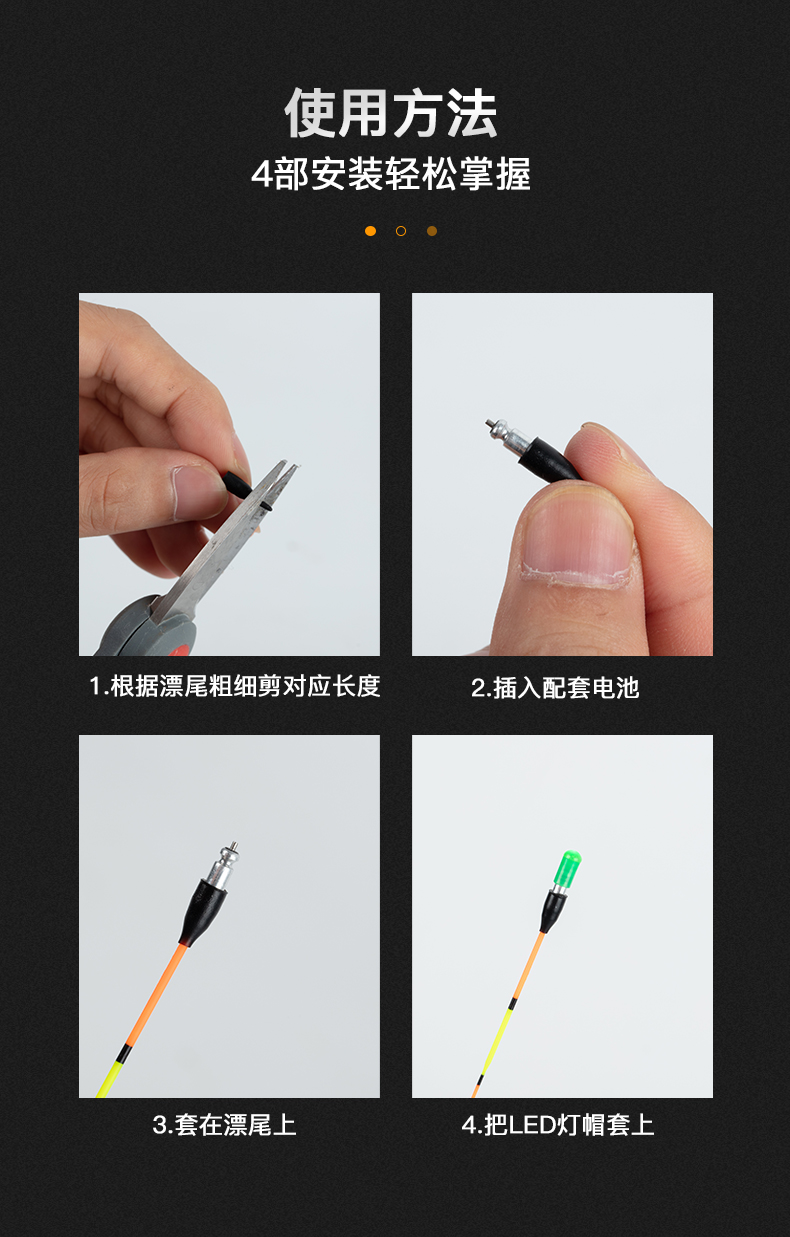 使用方法
4部安装轻松掌握

1.根据漂尾粗细剪对应长度

2.插入配套电池

3.套在漂尾上

4.把LED灯帽套上