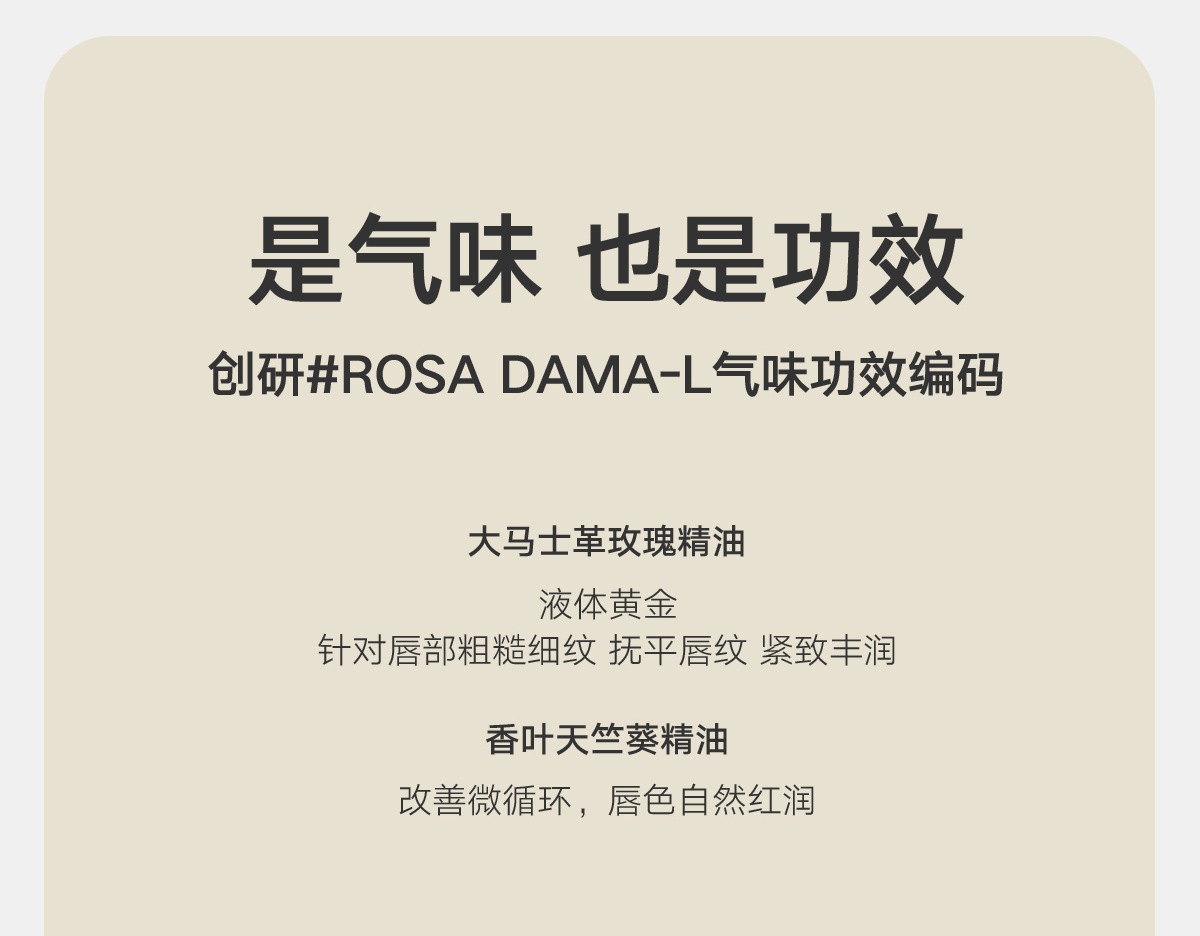 是气味 也是功效

创研#ROSA DAMA-L气味功效编码

大马士革玫瑰精油

液体黄金
针对唇部粗糙细纹 抚平唇纹 紧致丰润

香叶天竺葵精油

改善微循环，唇色自然红润