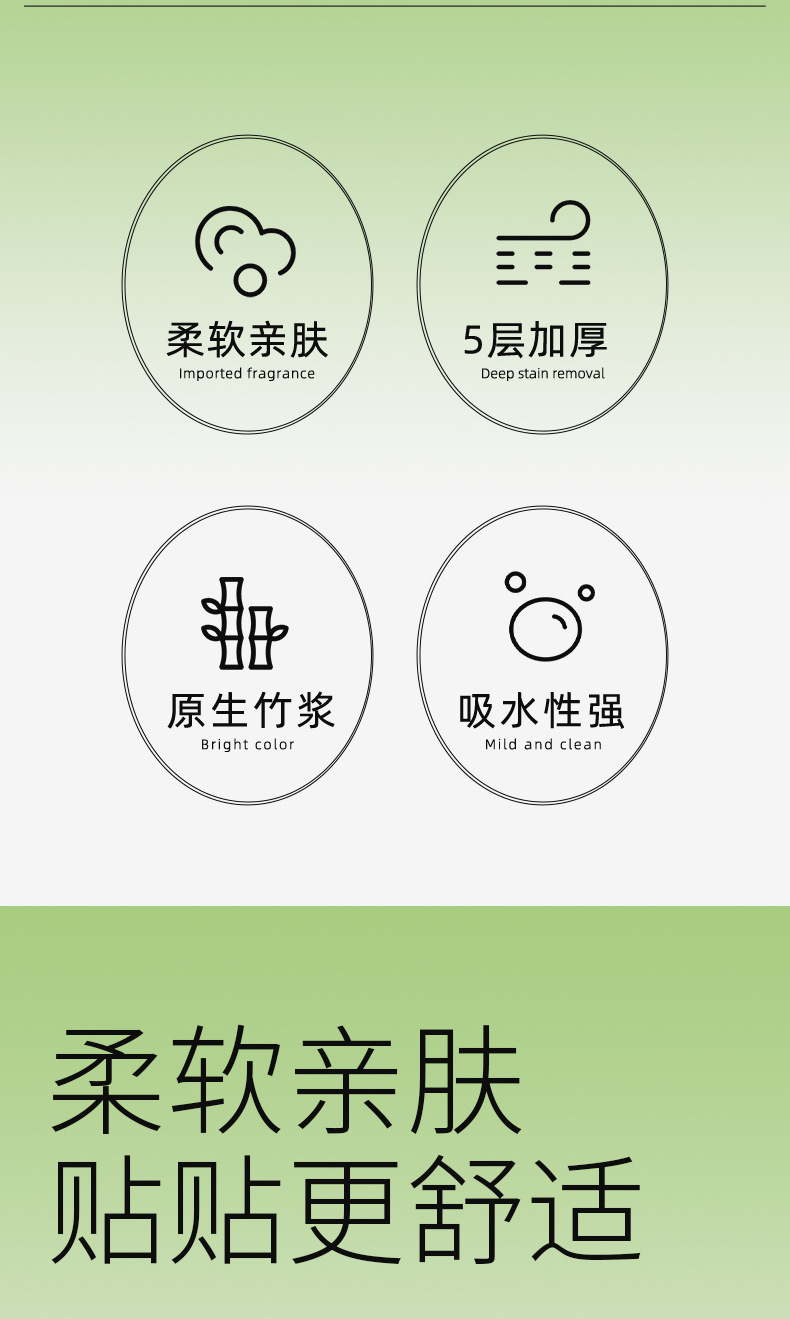 柔软亲肤
Imported fragrance

5层加厚
Deep stain removal

原生竹浆
Bright color

吸水性强
Mild and clean

柔软亲肤
贴贴更舒适