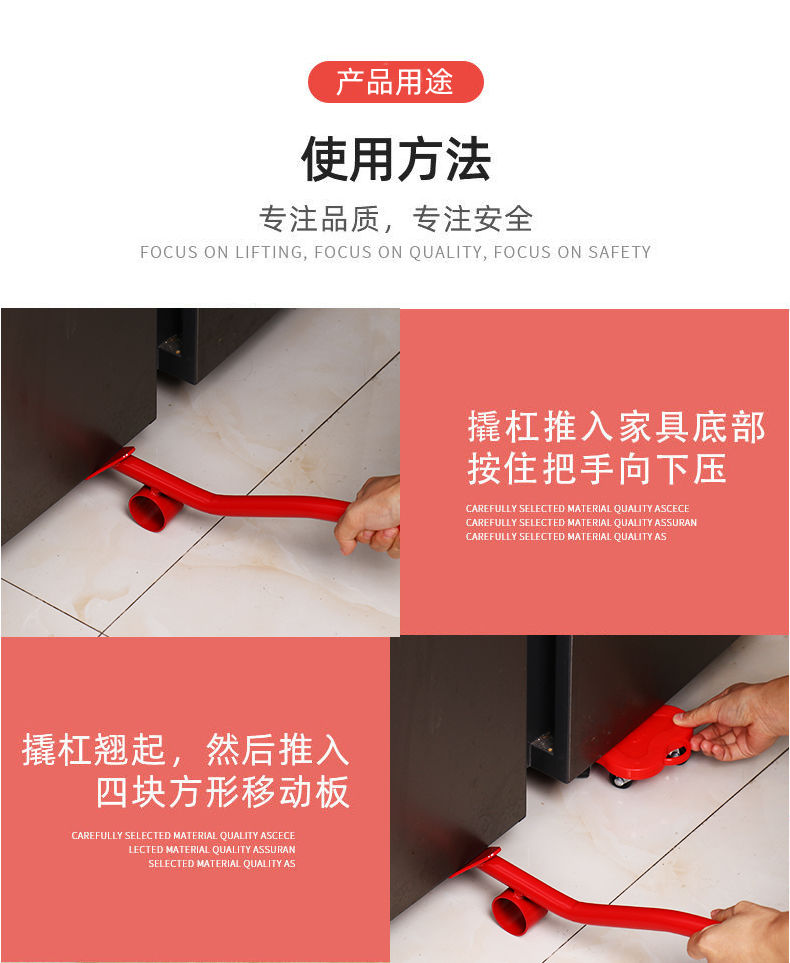 产品用途

使用方法

专注品质，专注安全

FOCUS ON LIFTING, FOCUS ON QUALITY, FOCUS ON SAFETY

撬杠推入家具底部
按住把手向下压

CAREFULLY SELECTED MATERIAL QUALITY ASCECE
CAREFULLY SELECTED MATERIAL QUALITY ASSURAN
CAREFULLY SELECTED MATERIAL QUALITY AS

撬杠翘起，然后推入
四块方形移动板

CAREFULLY SELECTED MATERIAL QUALITY ASCECE
LECTED MATERIAL QUALITY ASSURAN
SELECTED MATERIAL QUALITY AS