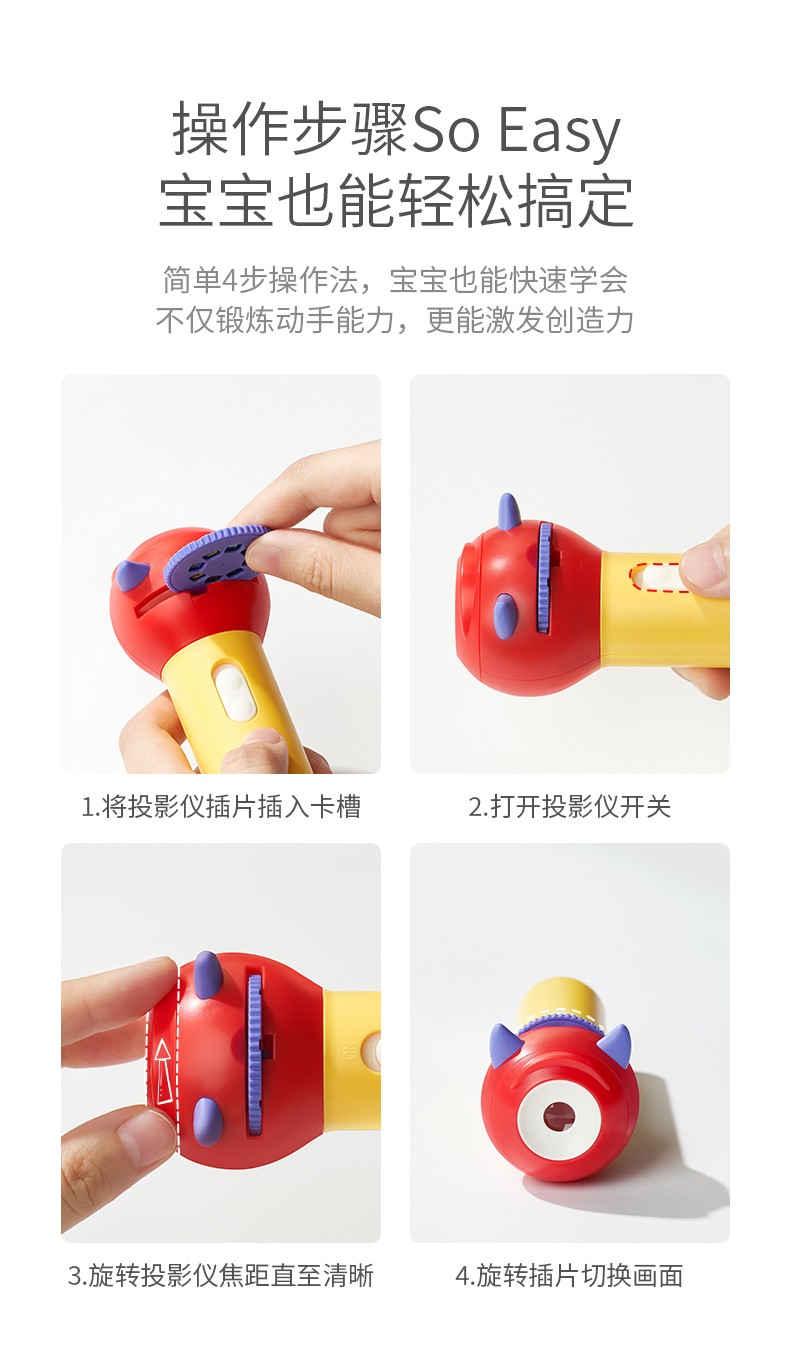 操作步骤So Easy
宝宝也能轻松搞定

简单4步操作法，宝宝也能快速学会
不仅锻炼动手能力，更能激发创造力

1.将投影仪插片插入卡槽

2.打开投影仪开关

ON

3.旋转投影仪焦距直至清晰

4.旋转插片切换画面