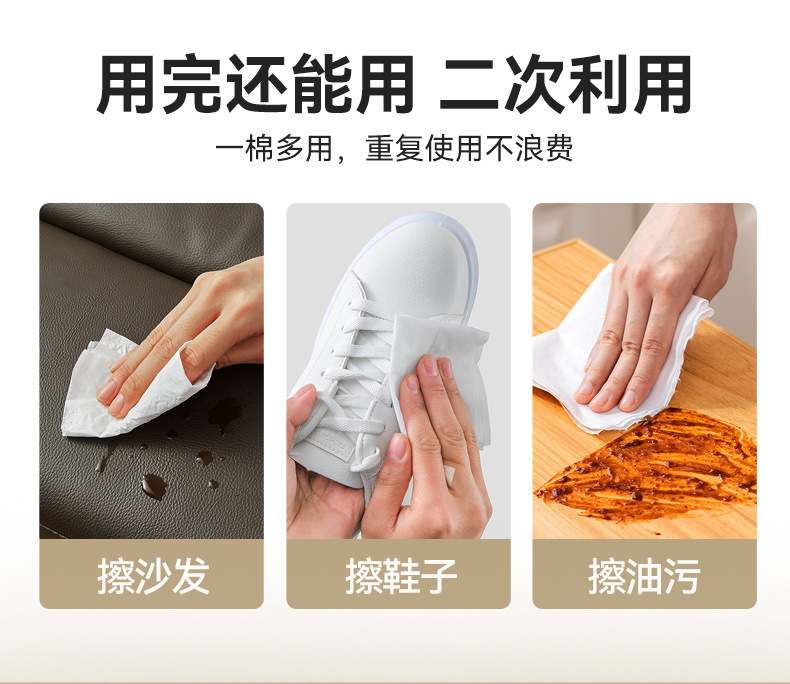 用完还能用 二次利用

一棉多用，重复使用不浪费

擦沙发

擦鞋子

擦油污