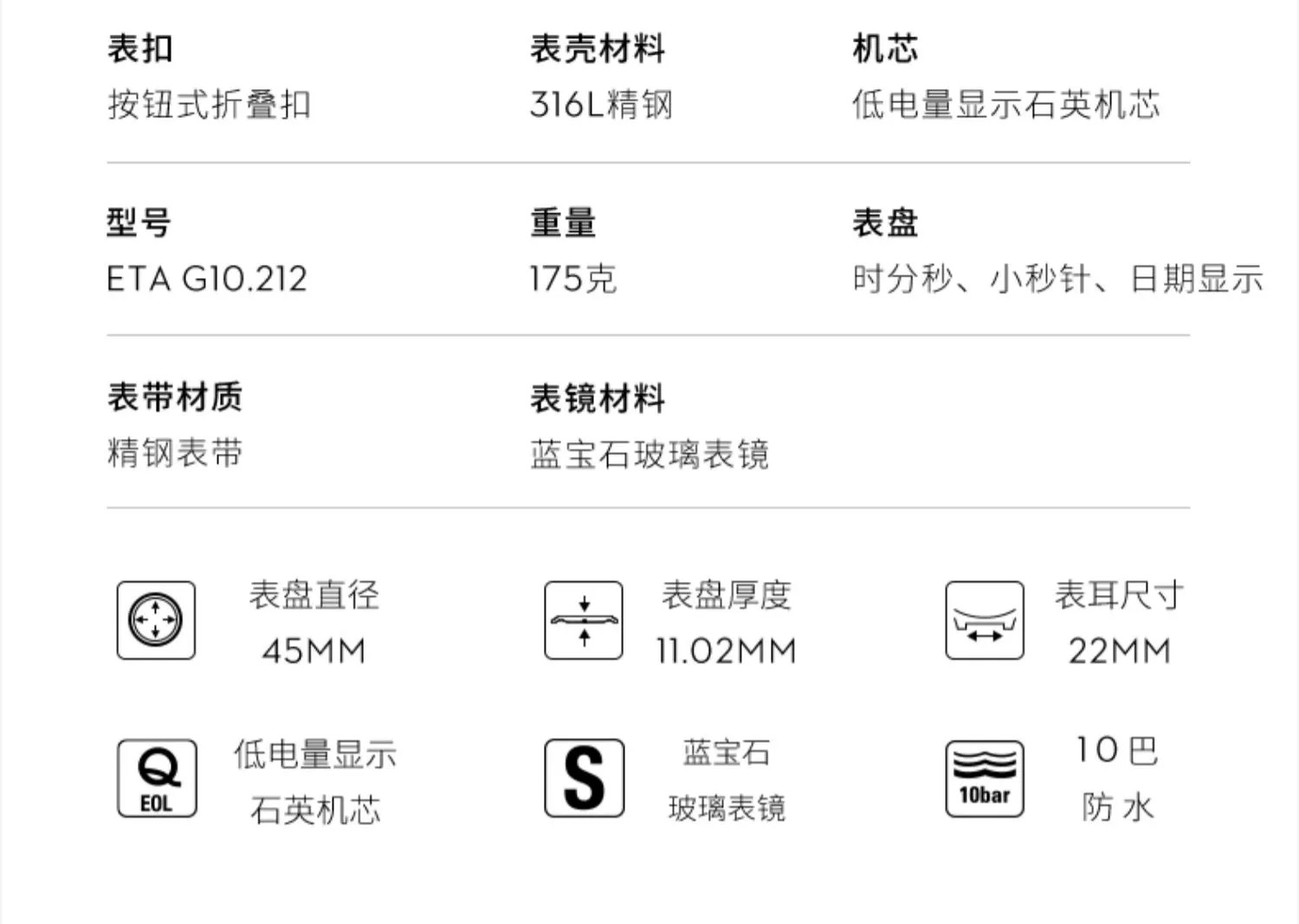 表扣
按钮式折叠扣

表壳材料
316L精钢

机芯
低电量显示石英机芯

型号
ETA G10.212

重量
175克

表盘
时分秒、小秒针、日期显示

表带材质
精钢表带

表镜材料
蓝宝石玻璃表镜

表盘直径
45MM

表盘厚度
11.02MM

表耳尺寸
22MM

Q
EOL

低电量显示
石英机芯

S

蓝宝石
玻璃表镜

10bar

10巴
防水