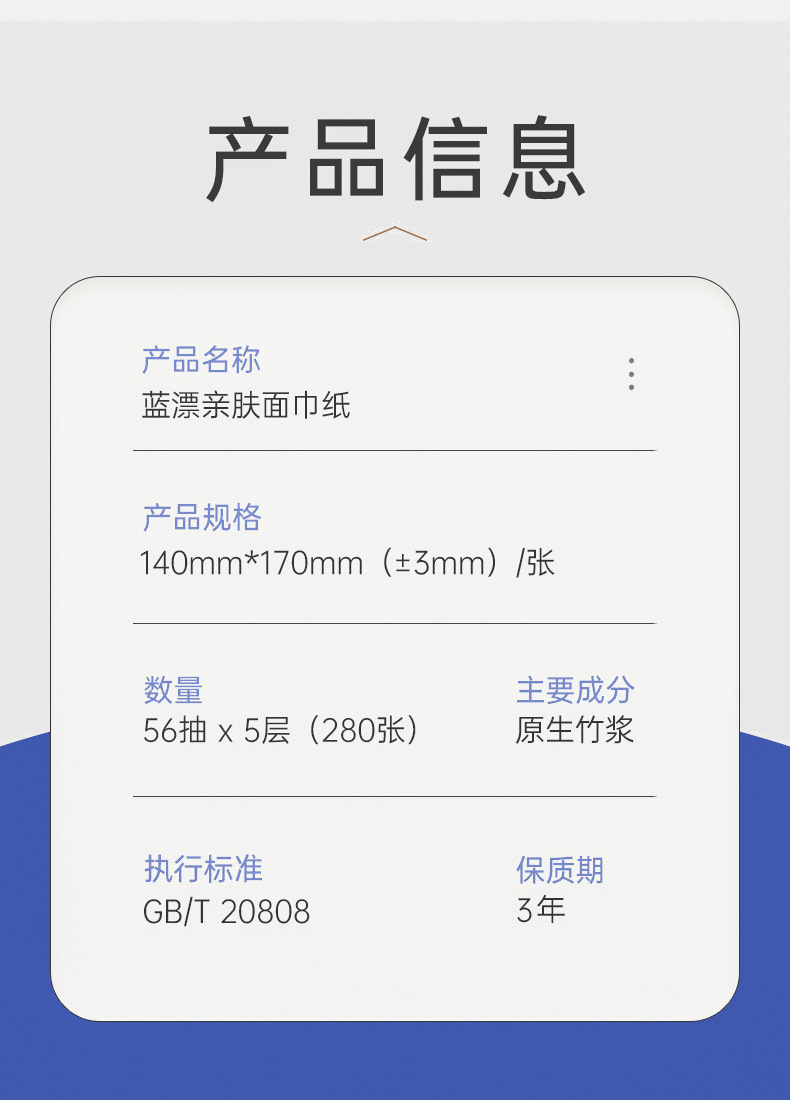 产品信息

产品名称
蓝漂亲肤面巾纸

产品规格
140mm*170mm（±3mm）/张

数量
56抽 x 5层（280张）

主要成分
原生竹浆

执行标准
GB/T 20808

保质期
3年