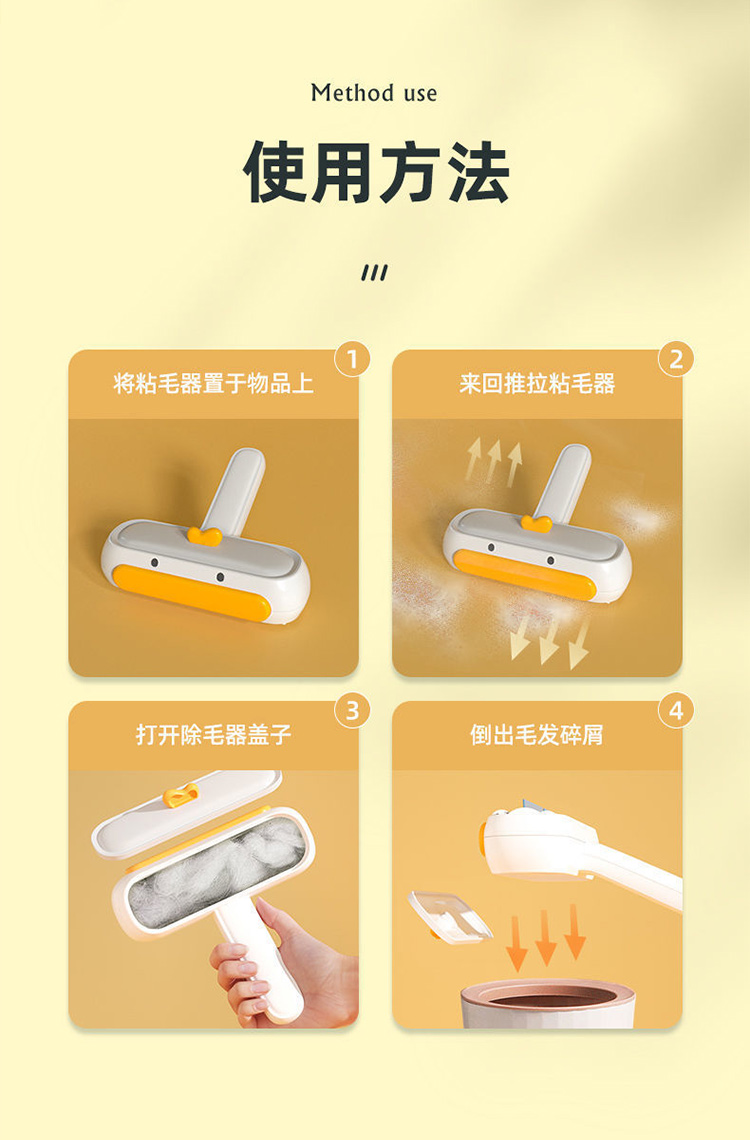 Method use

使用方法

///

1
将粘毛器置于物品上

2
来回推拉粘毛器

3
打开除毛器盖子

4
倒出毛发碎屑