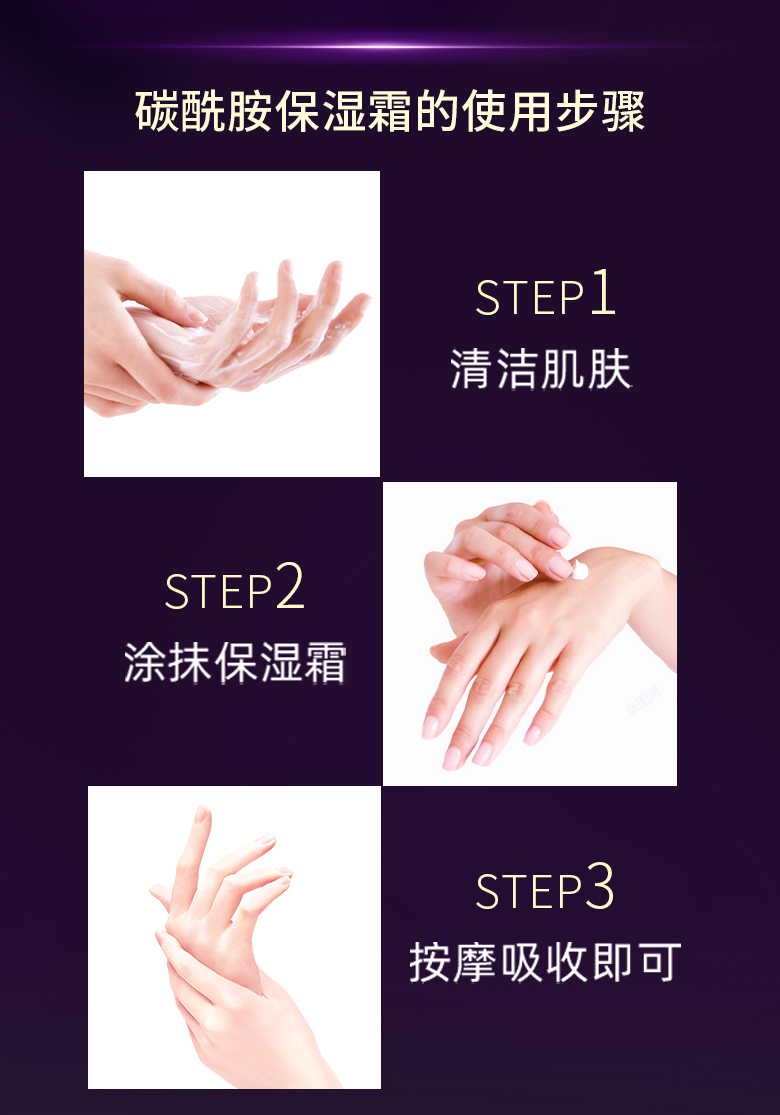 碳酰胺保湿霜的使用步骤

STEP1
清洁肌肤

STEP2
涂抹保湿霜

STEP3
按摩吸收即可