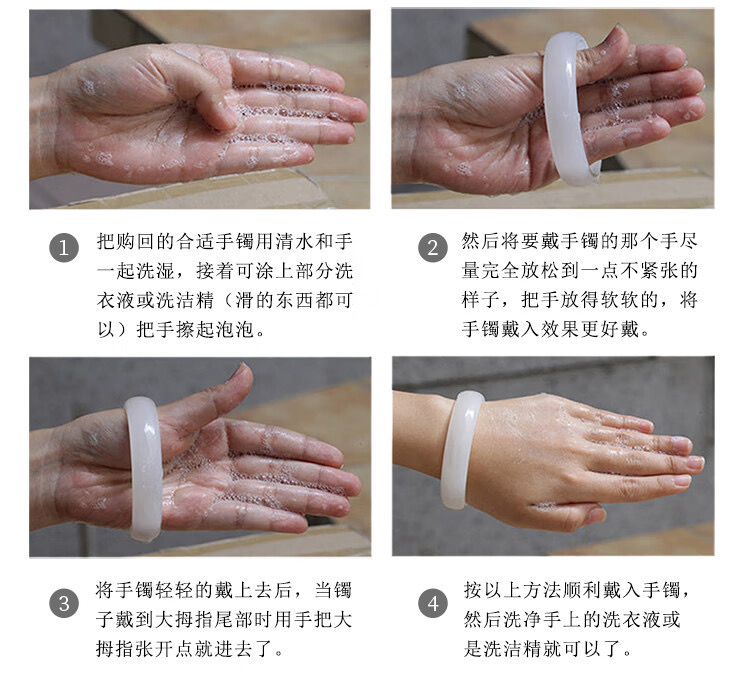 1 把购回的合适手镯用清水和手一起洗湿，接着可涂上部分洗衣液或洗洁精（滑的东西都可以）把手擦起泡泡。

2 然后将要戴手镯的那个手尽量完全放松到一点不紧张的样子，把手放得软软的，将手镯戴入效果更好戴。

3 将手镯轻轻的戴上去后，当镯子戴到大拇指尾部时用手把大拇指张开点就进去了。

4 按以上方法顺利戴入手镯，然后洗净手上的洗衣液或是洗洁精就可以了。