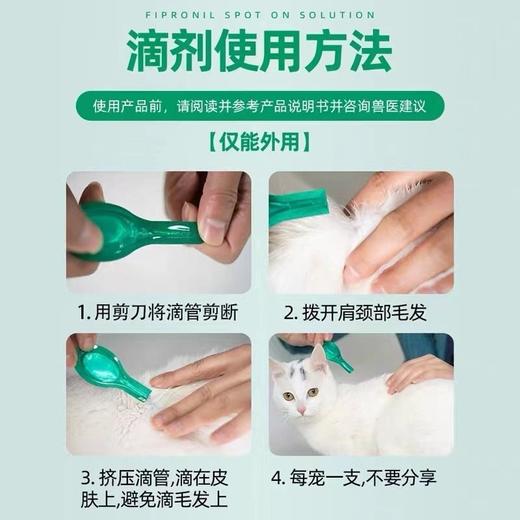 FIPRONIL SPOT ON SOLUTION

滴剂使用方法

使用产品前，请阅读并参考产品说明书并咨询兽医建议

【仅能外用】

1. 用剪刀将滴管剪断

2. 拨开肩颈部毛发

3. 挤压滴管,滴在皮肤上,避免滴毛发上

4. 每宠一支,不要分享