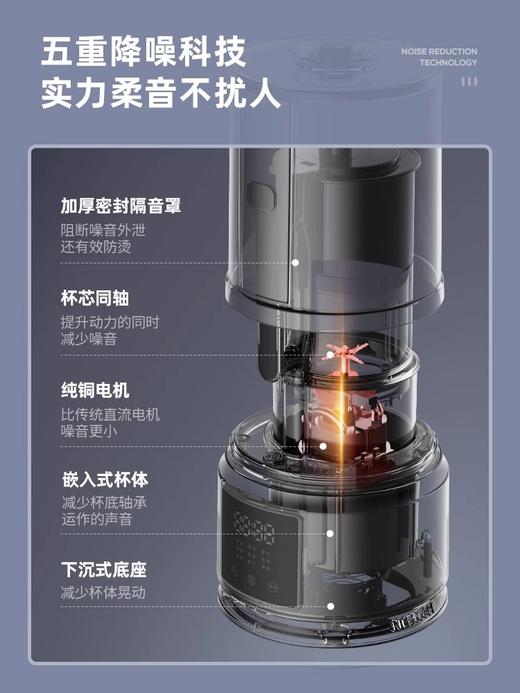 五重降噪科技
实力柔音不扰人

NOISE REDUCTION
TECHNOLOGY

加厚密封隔音罩
阻断噪音外泄
还有效防烫

杯芯同轴
提升动力的同时
减少噪音

纯铜电机
比传统直流电机
噪音更小

嵌入式杯体
减少杯底轴承
运作的声音

下沉式底座
减少杯体晃动